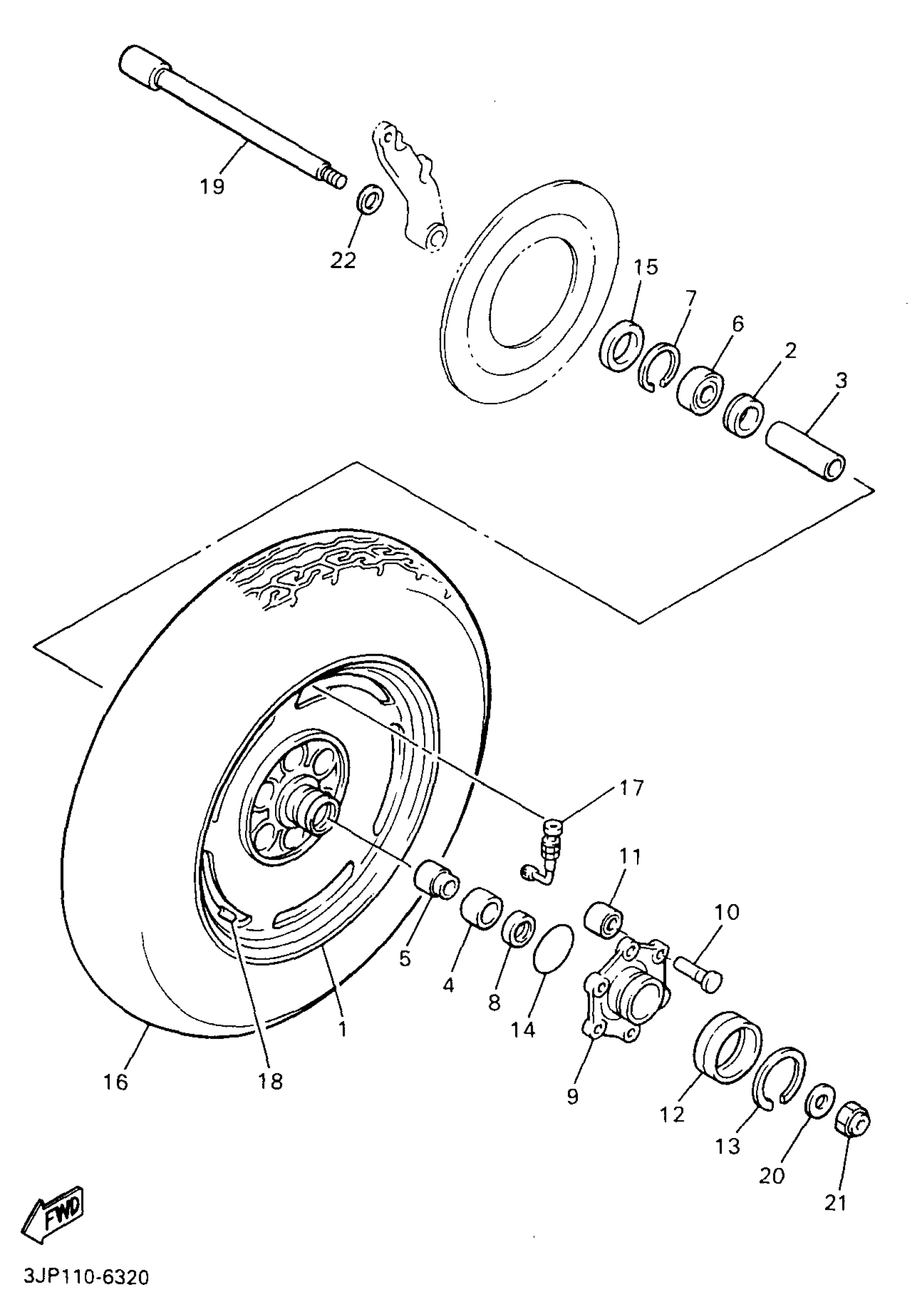 19

22

15

7

6

2

3

17

11

10

5

4

8

14

1

9

16

18

12

13

20

21

FWD

3JP110-6320