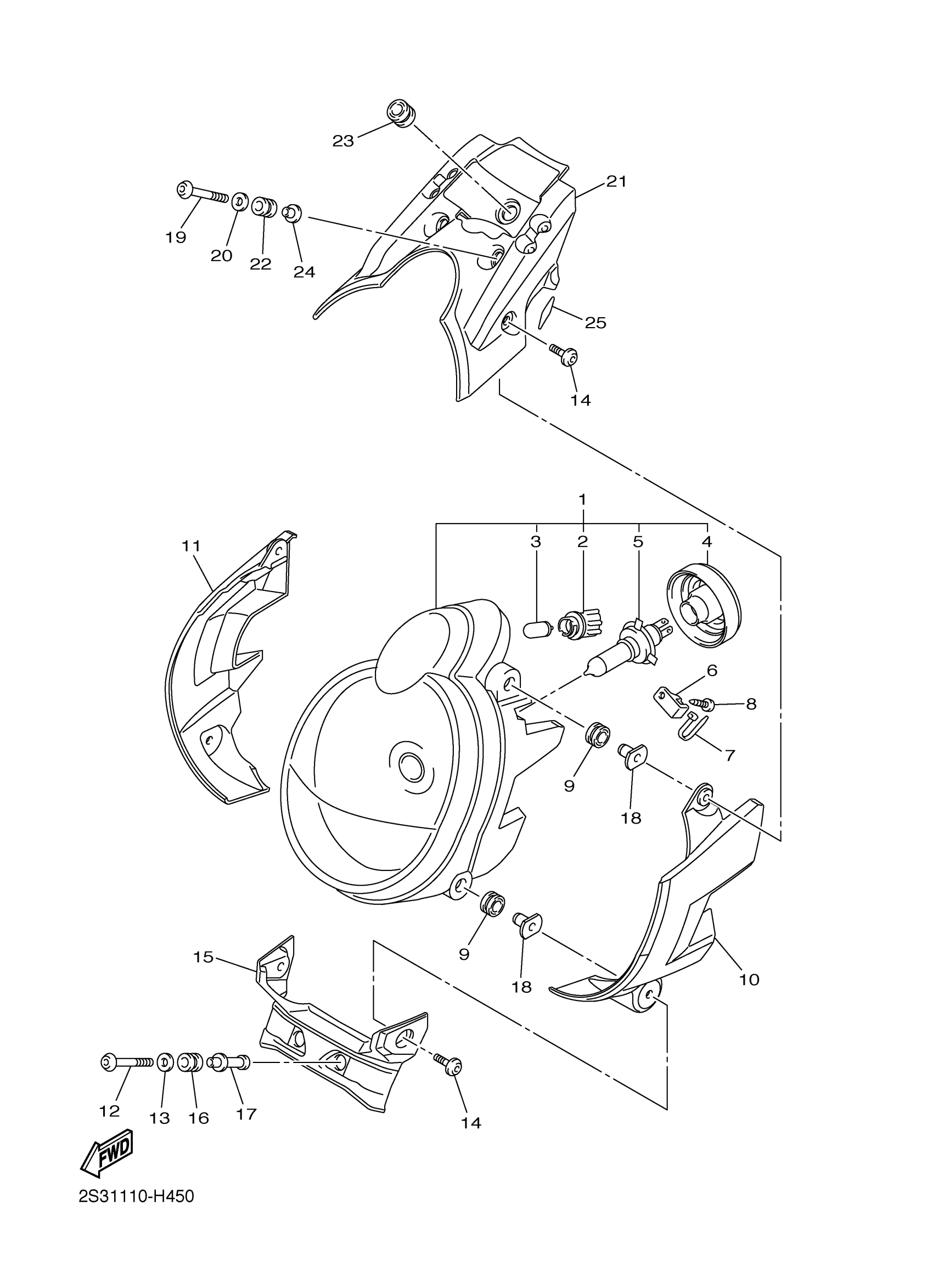 23
21
19
20
22
24
25
14
1
11
3
2
5
4
6
8
7
9
18
9
18
10
15
12
13
16
17
14
FWD
2S31110-H450