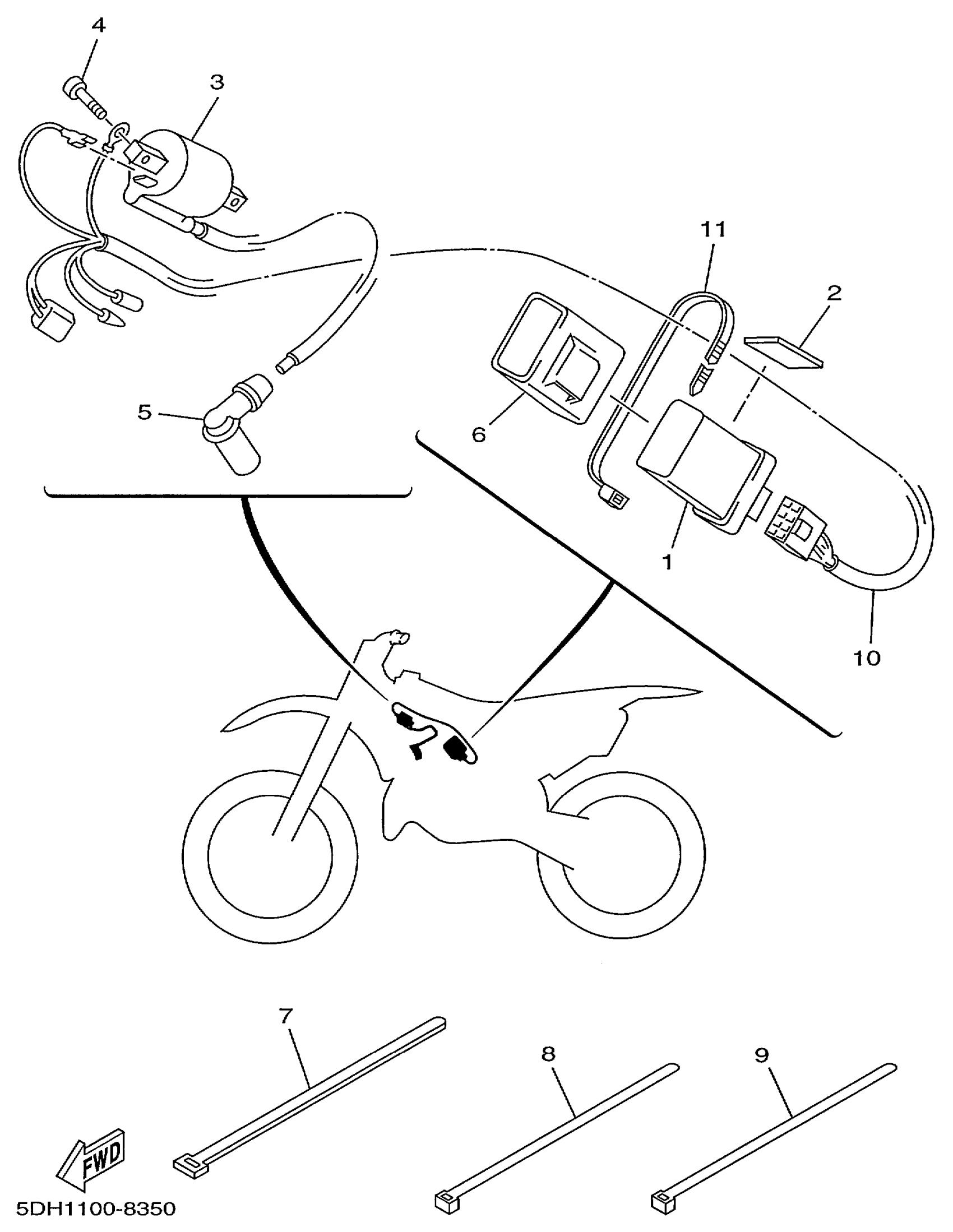 4
3
11
2
5
6
1
10
7
8
9
FWD
5DH1100-8350