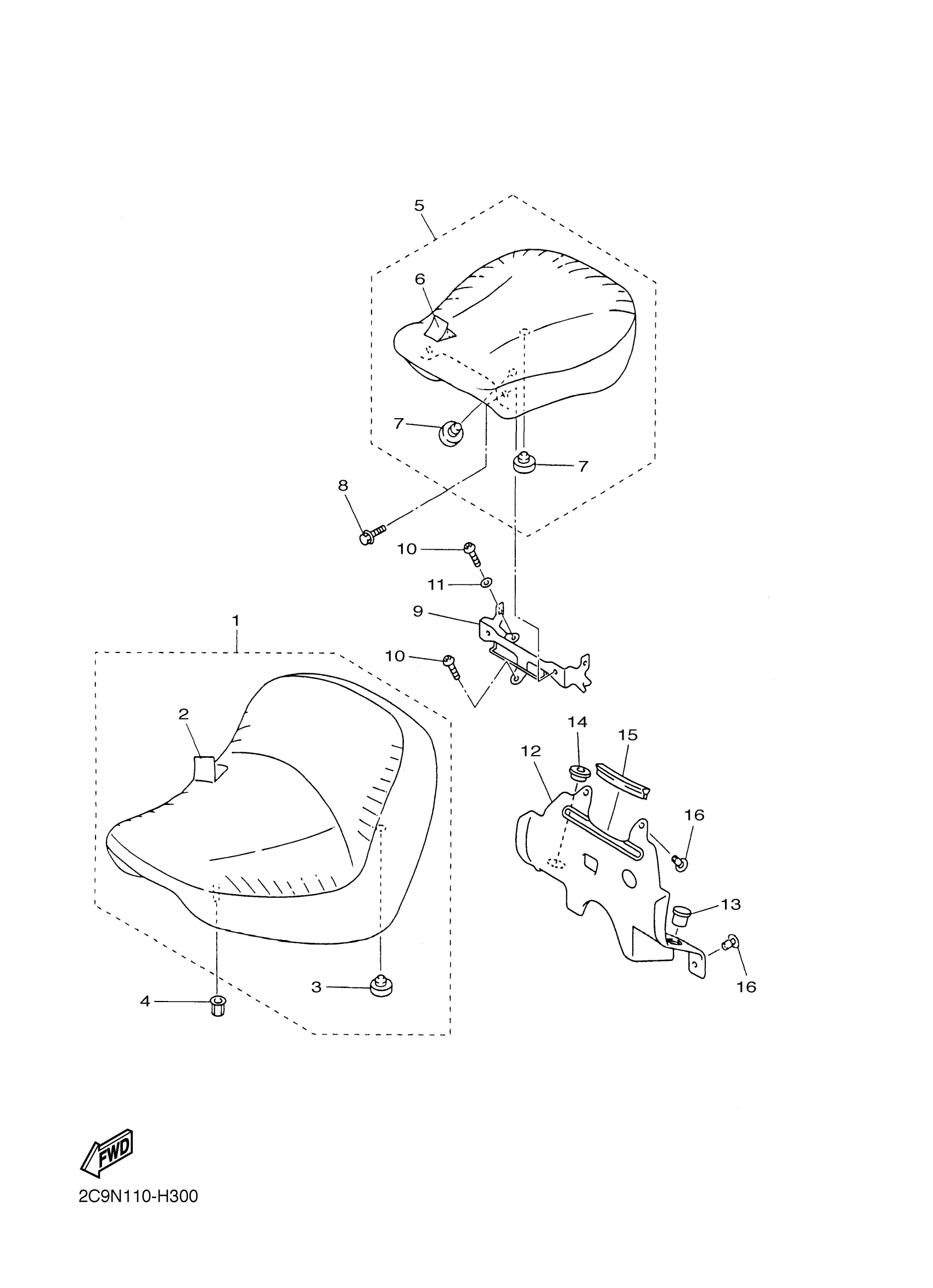 5
6
7
7
8
10
11
9
10
1
2
14
15
12
16
13
16
3
4
FWD
2C9N110-H300