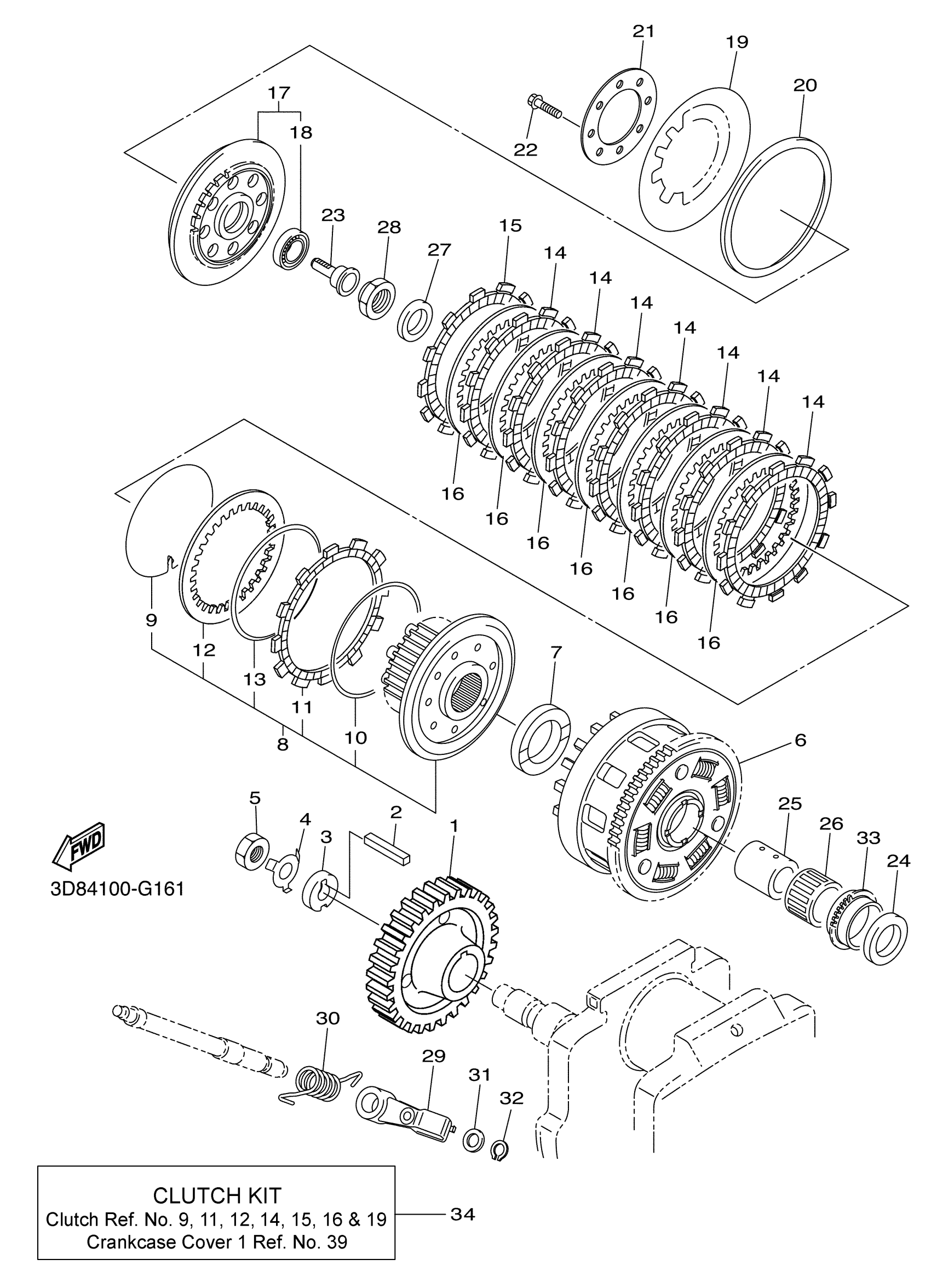 21
19
20
17
18
22
23
28
27
15
14
14
14
14
14
14
14
16
16
16
16
16
16
16
9
12
13
11
10
8
7
6
5
4
3
2
1
25
26
33
24
FWD
3D84100-G161
30
29
31
32

CLUTCH KIT
Clutch Ref. No. 9, 11, 12, 14, 15, 16 & 19
Crankcase Cover 1 Ref. No. 39

34