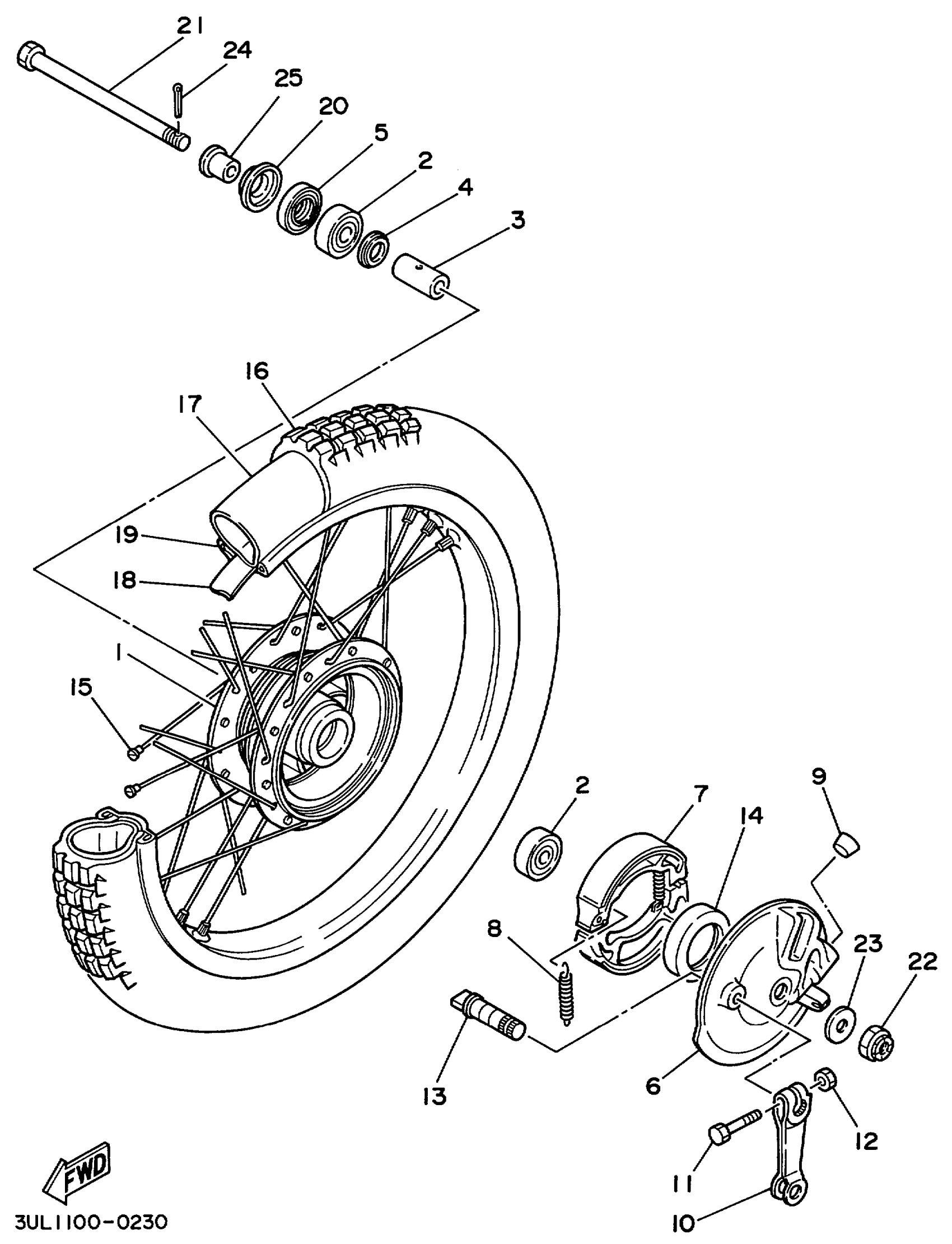 21
24
25
20
5
2
4
3
16
17
19
18
1
15
2
7
14
9
8
23
22
13
6
12
11
10
FWD
3UL1100-0230