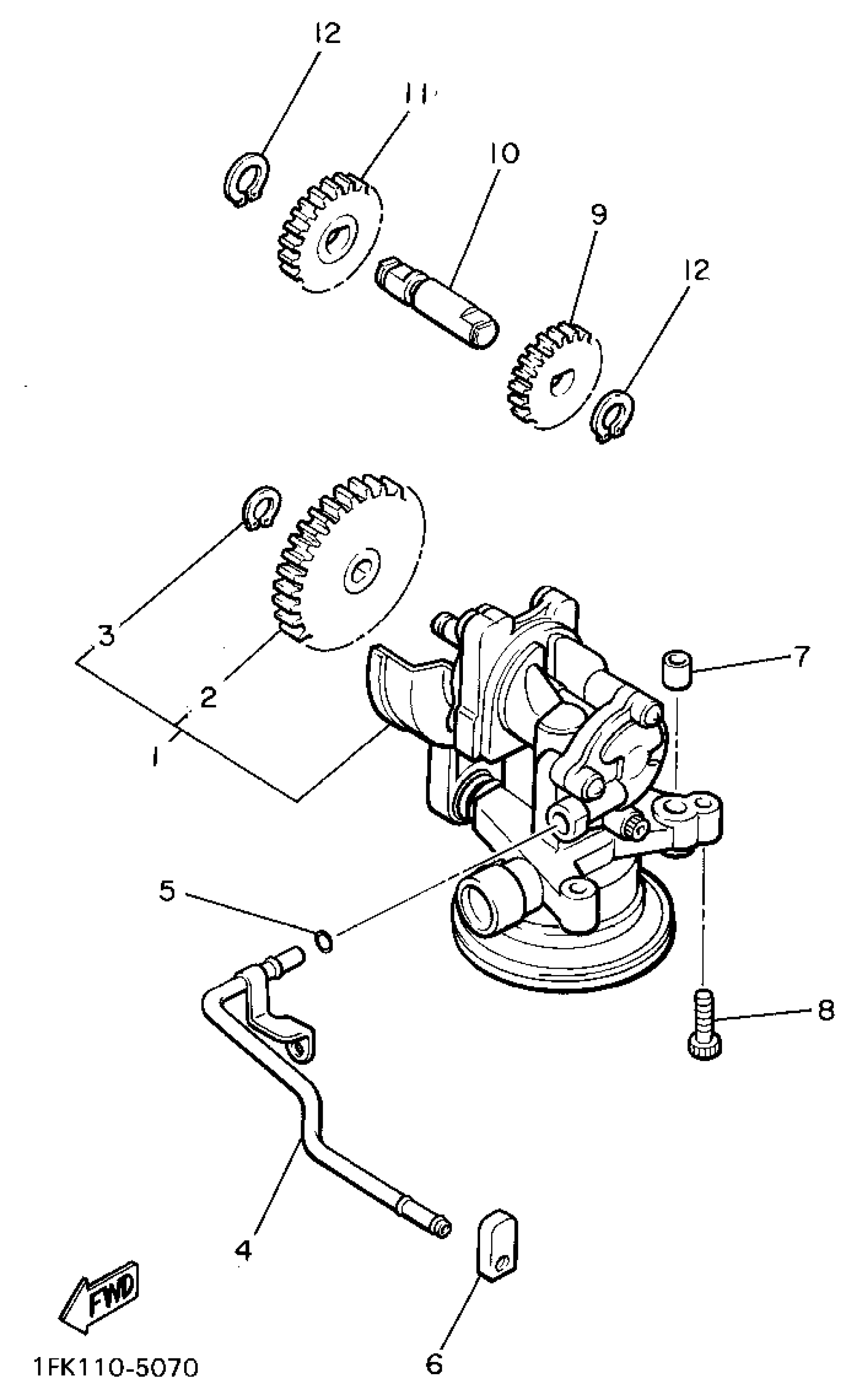 12
11
10
9
12
3
2
1
7
5
8
4
FWD
6
1FK110-5070