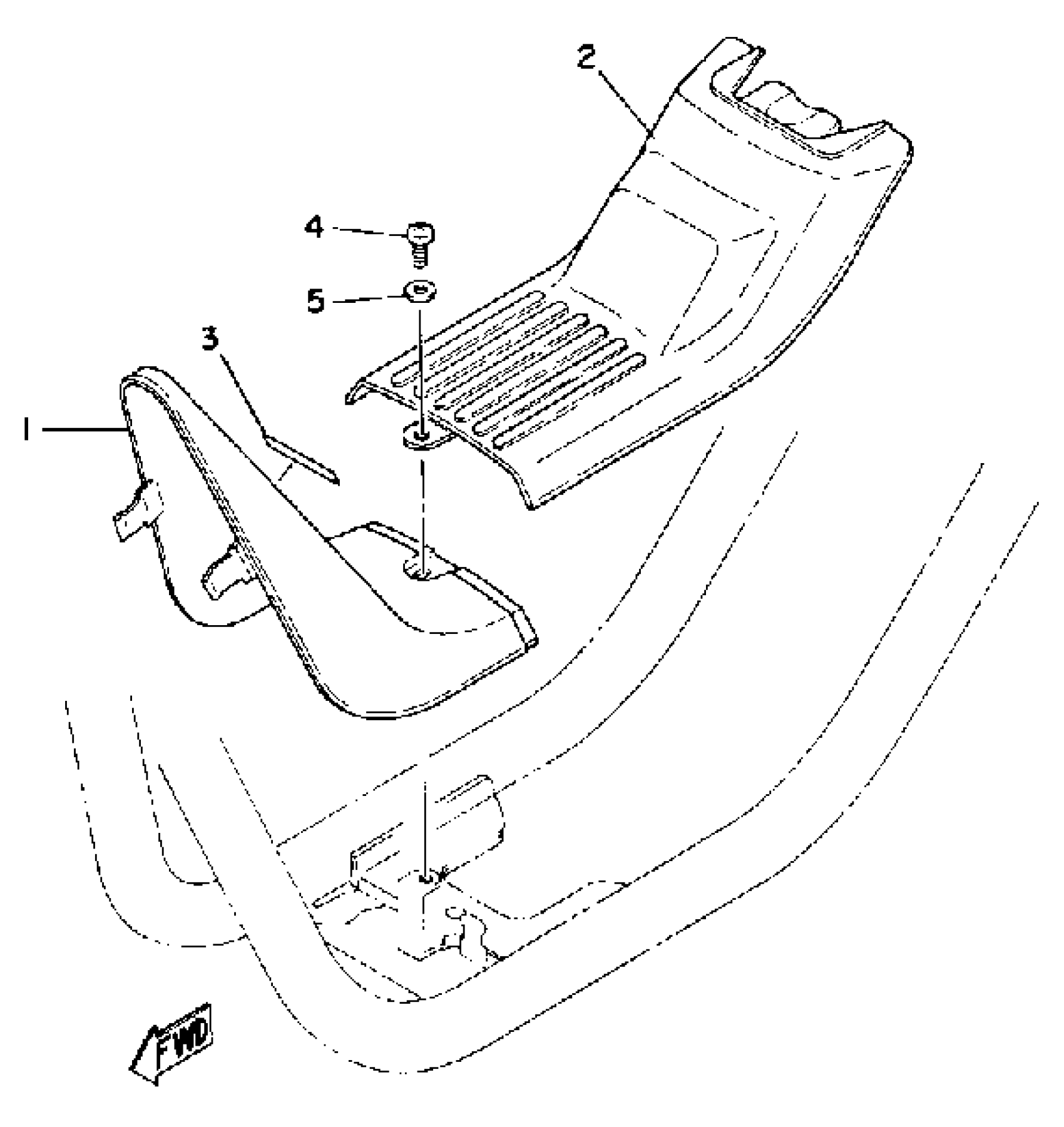 2
4
5
3
1
FWD