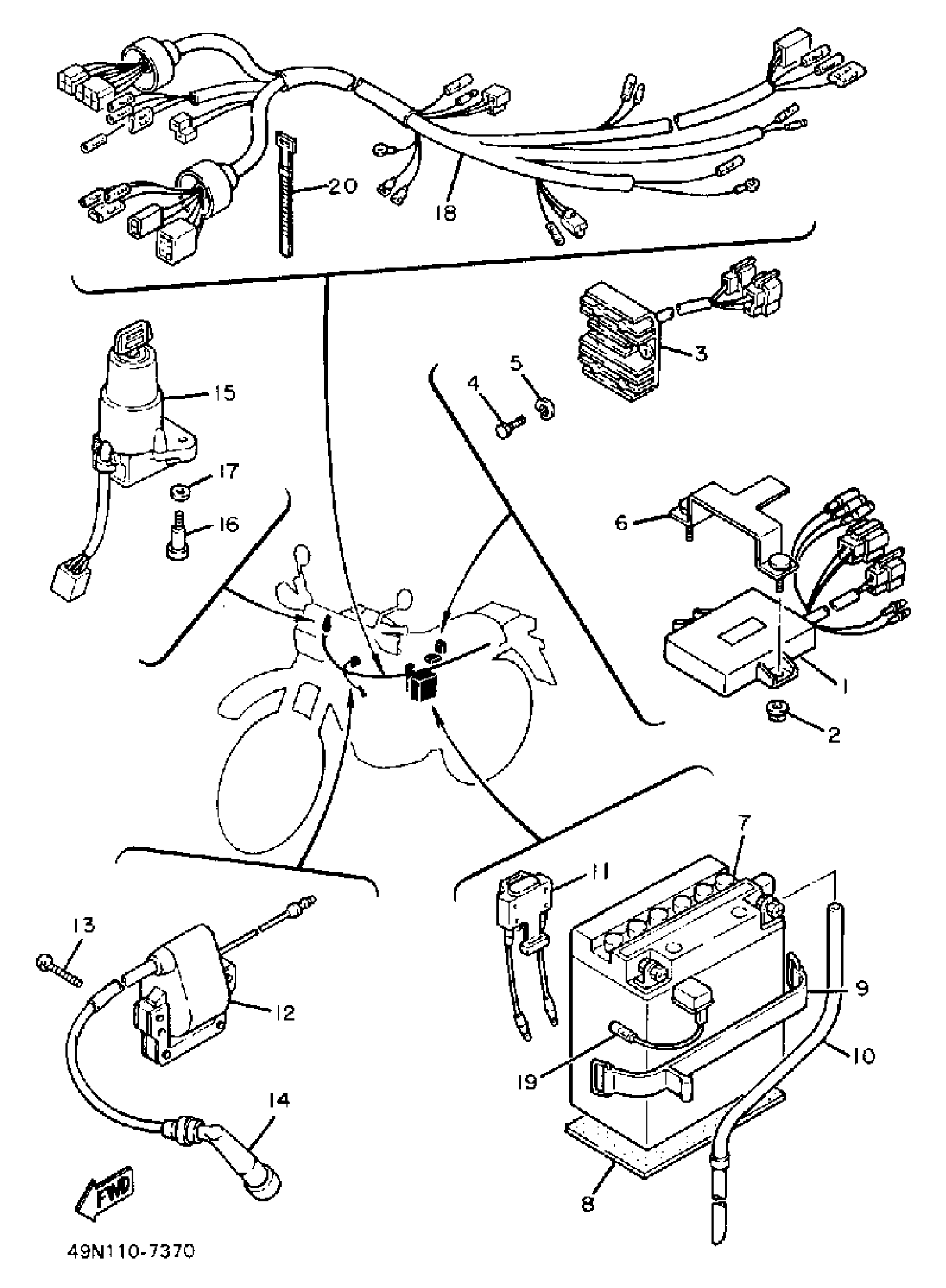 20
18
3
5
4
15
17
16
6
1
2
7
11
13
12
9
10
19
14
8
FWD
49N110-7370