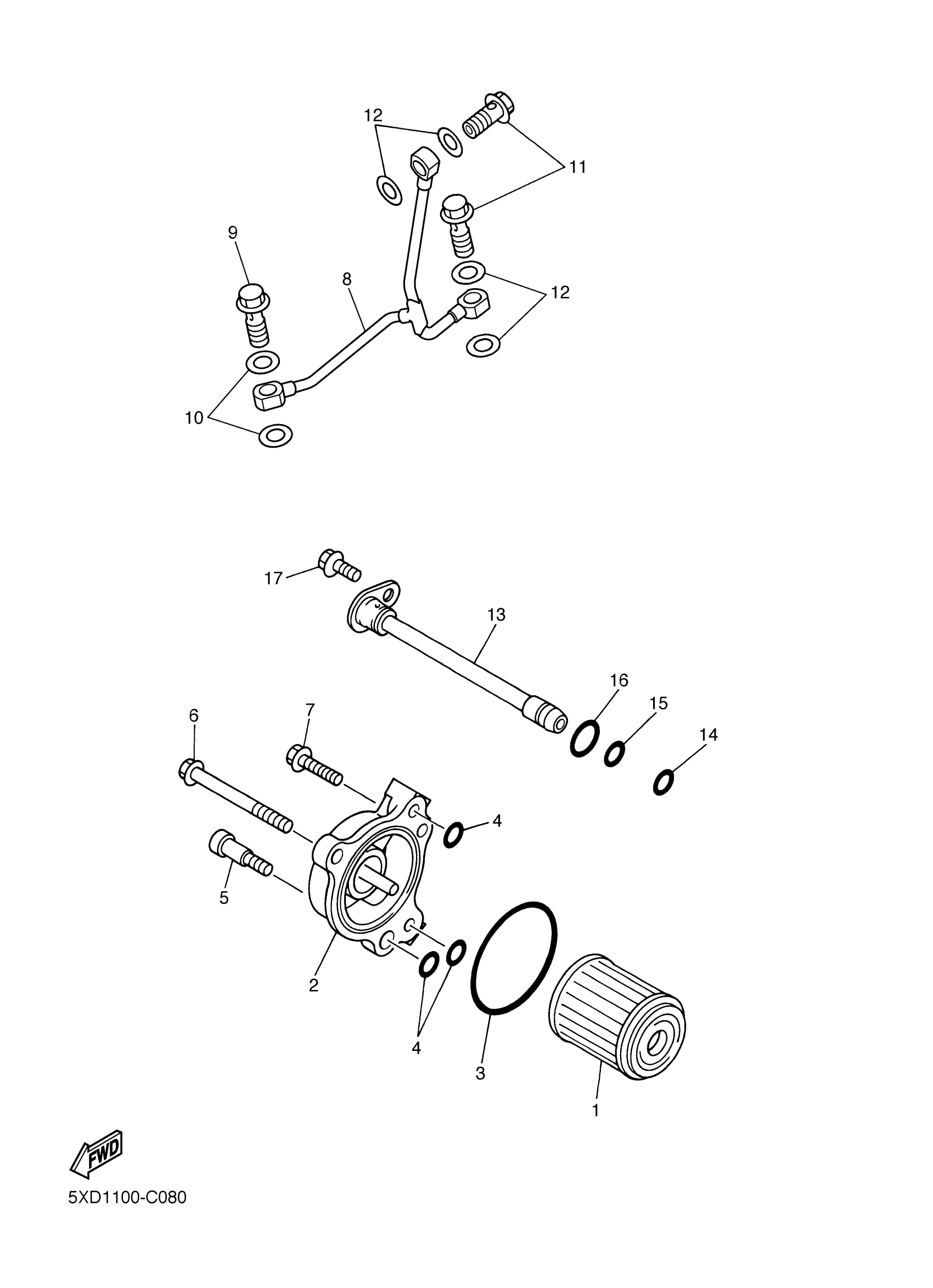 12
11
9
8
12
10
17
13
16
15
14
6
7
4
5
2
4
3
1
FWD
5XD1100-C080