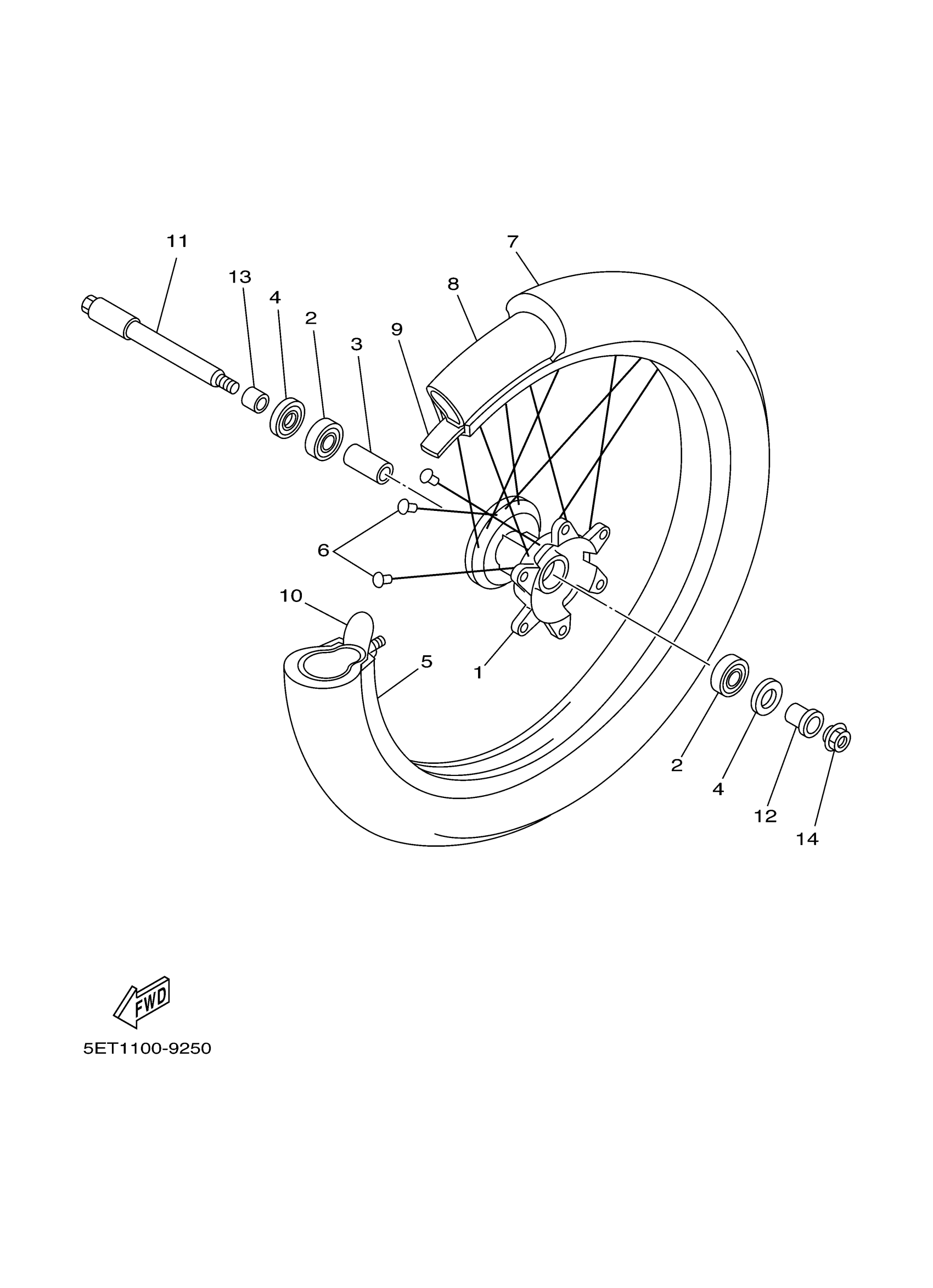 11
7
13
8
4
2
9
3
6
10
5
1
2
4
12
14
FWD
5ET1100-9250