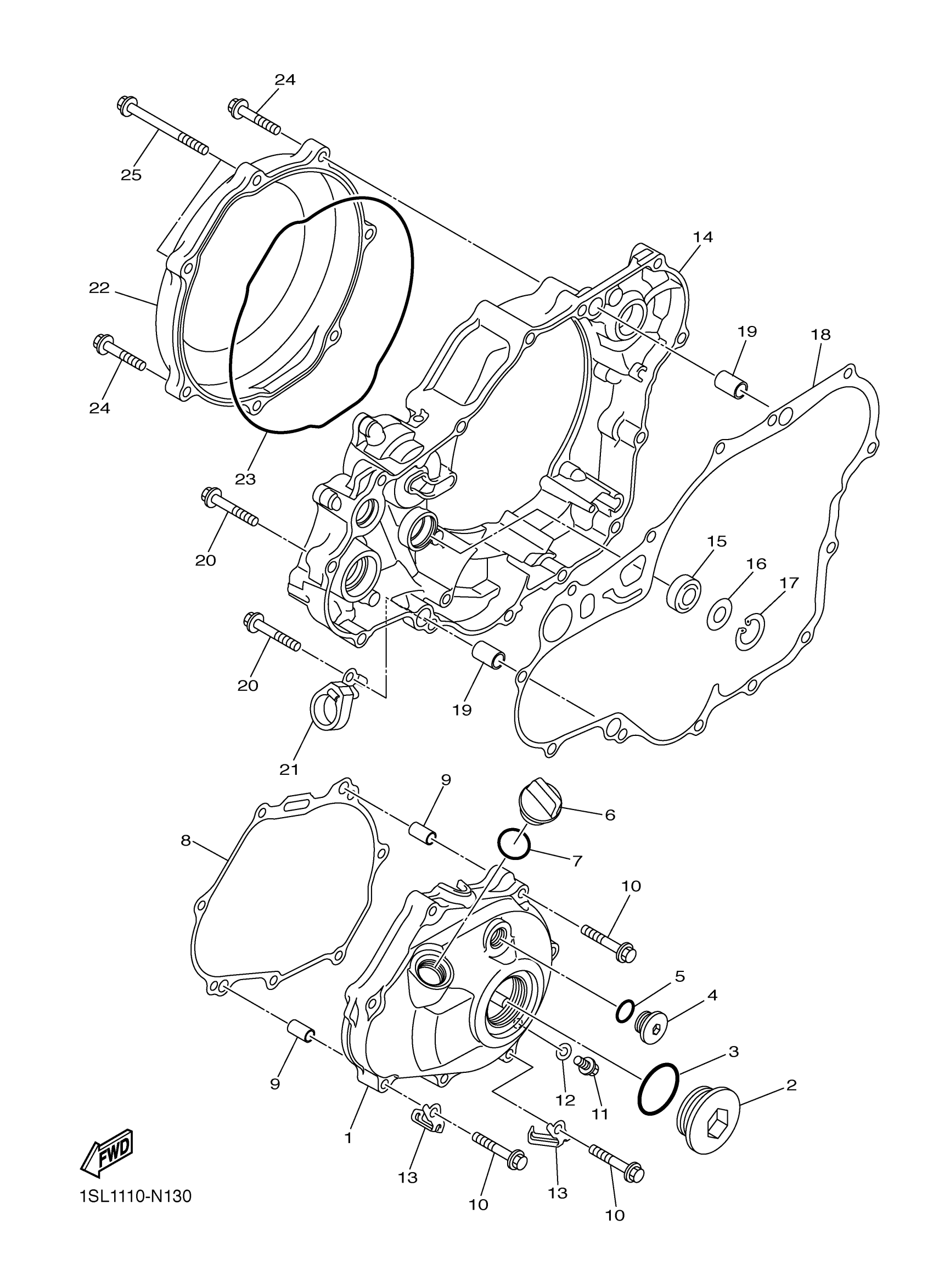 24
25
14
22
19
18
24
23
20
15
16
17
20
19
21
9
6
8
7
10
5
4
3
9
12
11
2
1
13
10
13
10
FWD
1SL1110-N130