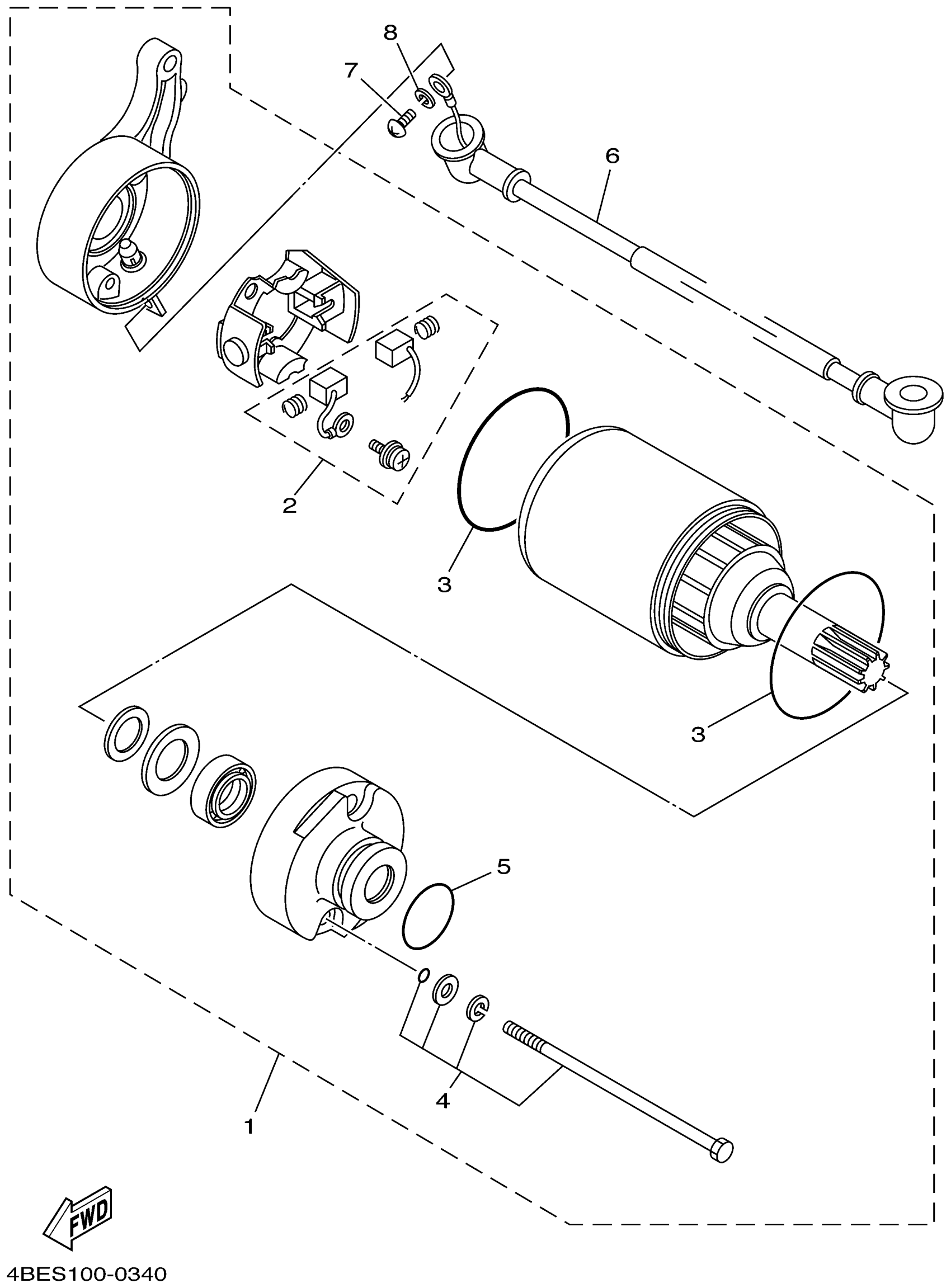 8
7
6
2
3
3
5
4
1
FWD
4BES100-0340