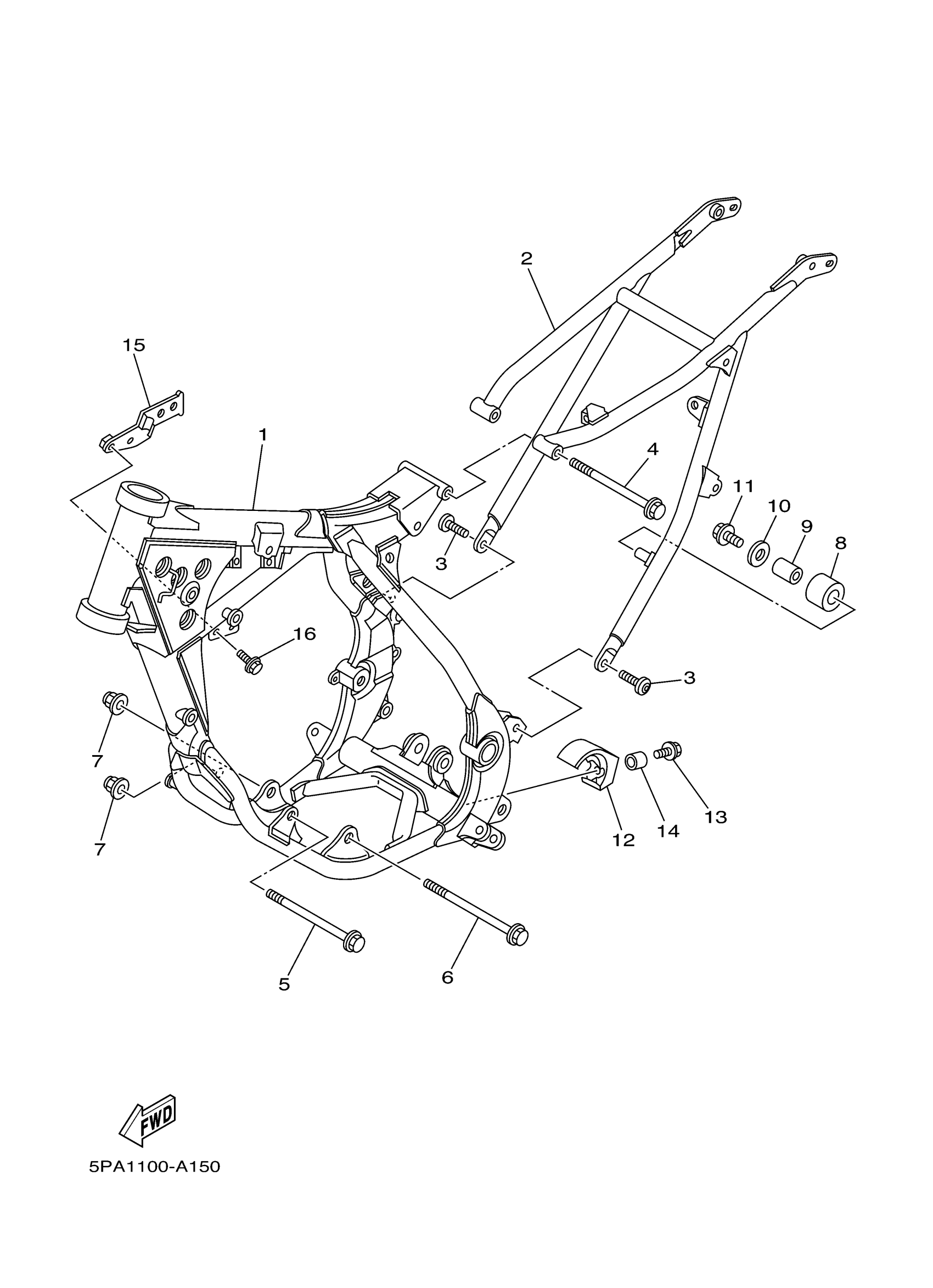 2

15

1

4

11

10

9

8

3

16

3

7

7

12

14

13

5

6

FWD

5PA1100-A150