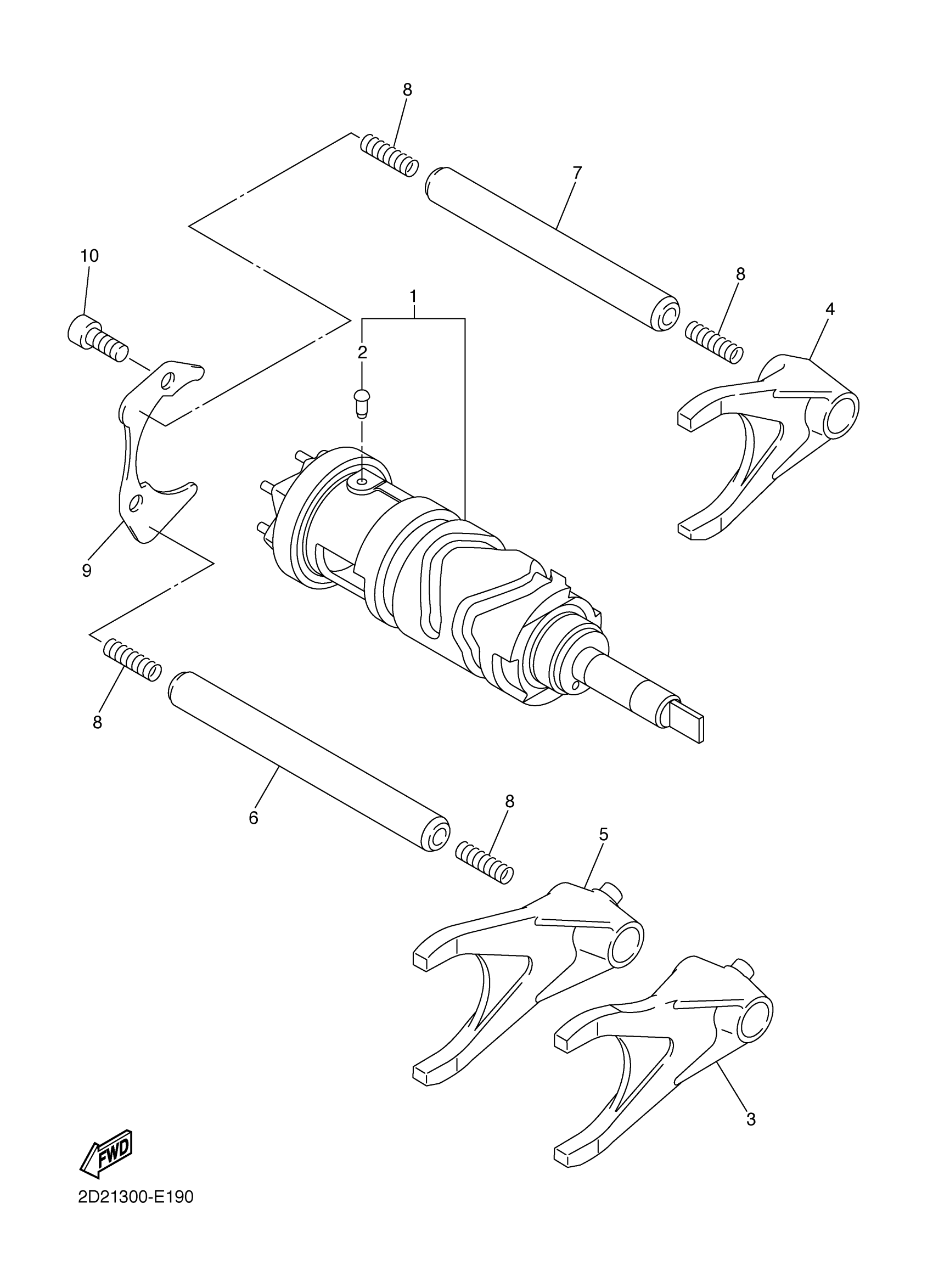 8
7
10
8
1
4
2
9
8
6
8
5
3
FWD
2D21300-E190