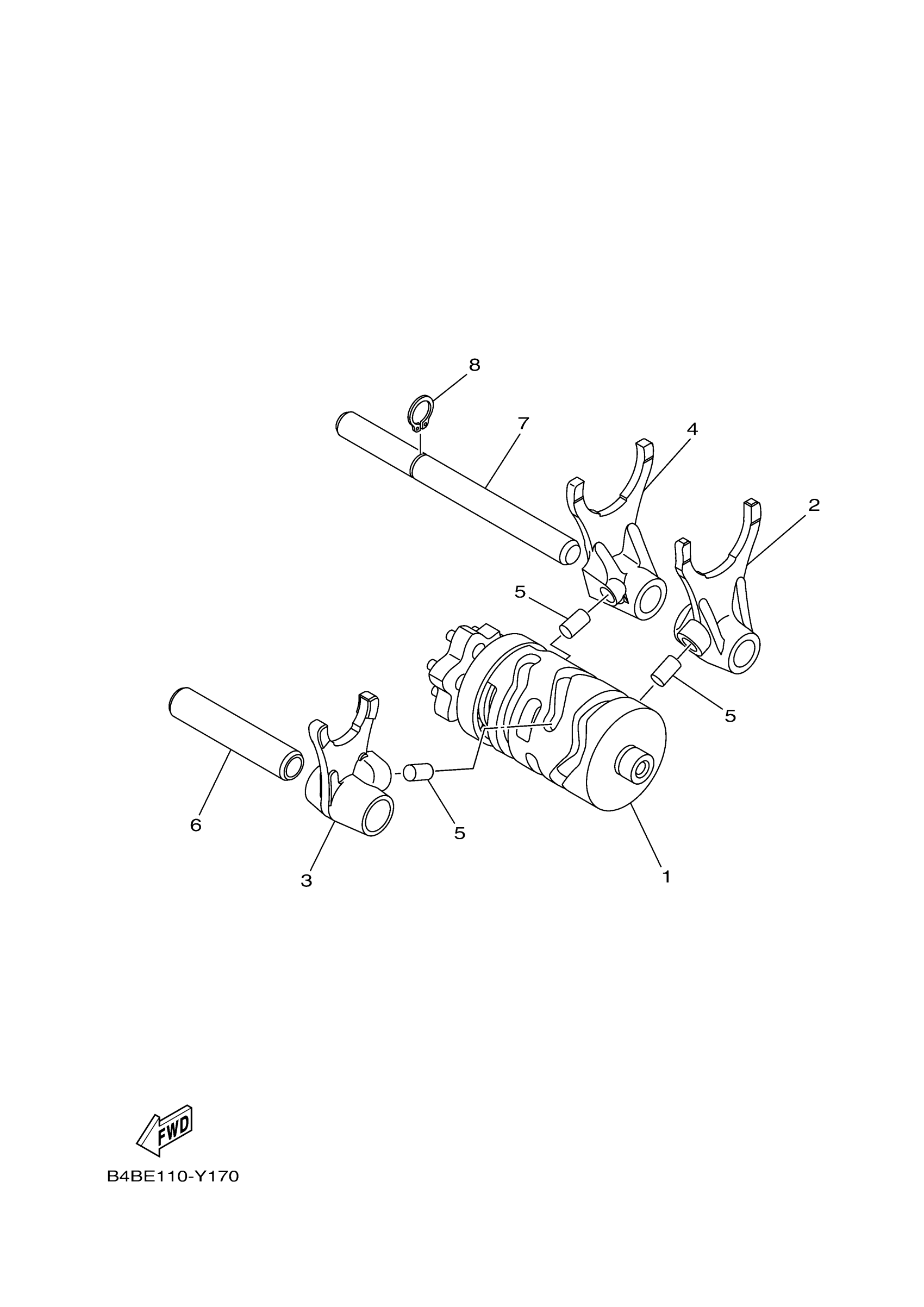 8
7
4
2
5
5
6
5
3
1
FWD
B4BE110-Y170