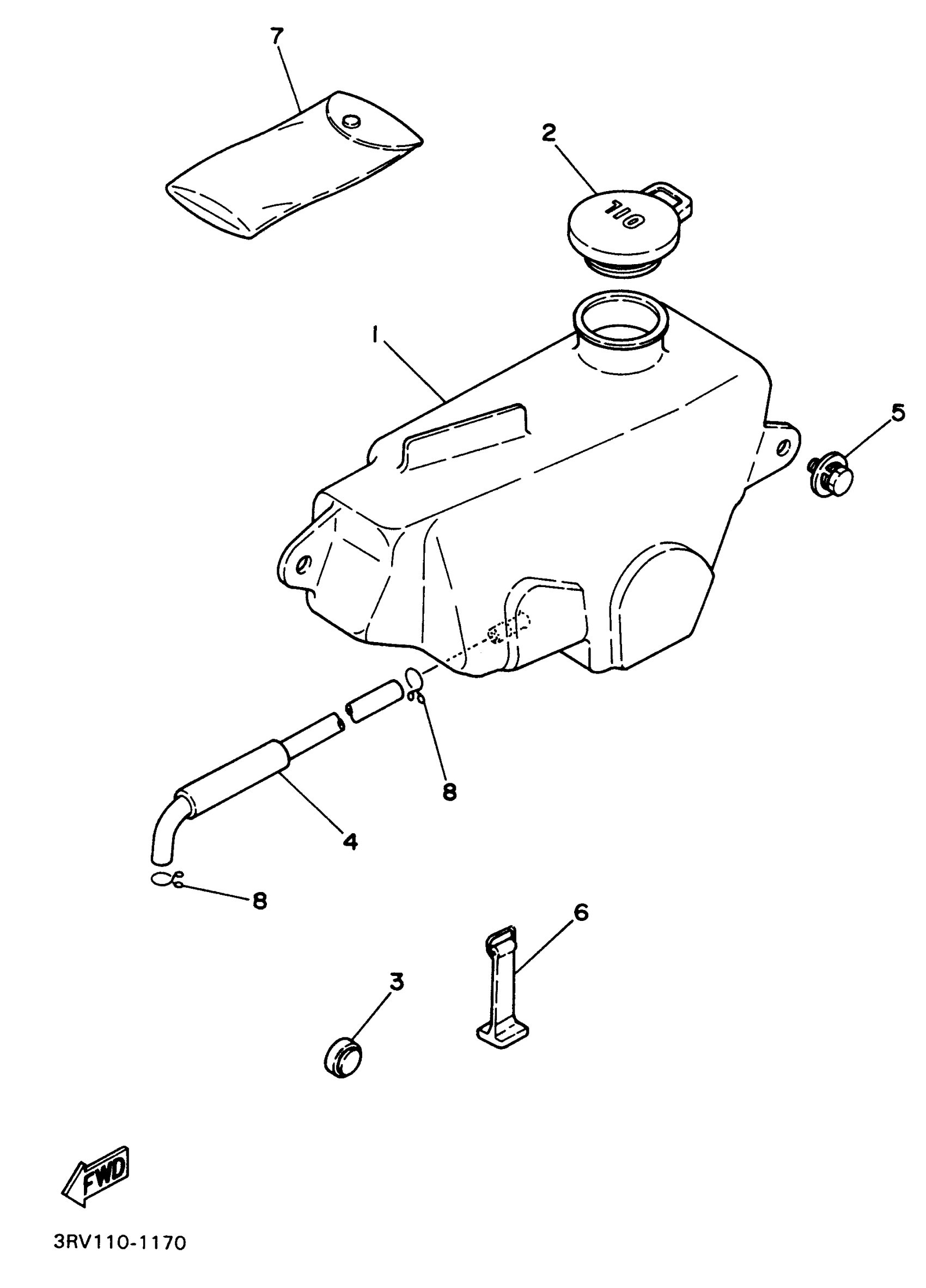 7

2

OIL

1

5

8

4

8

6

3

FWD

3RV110-1170