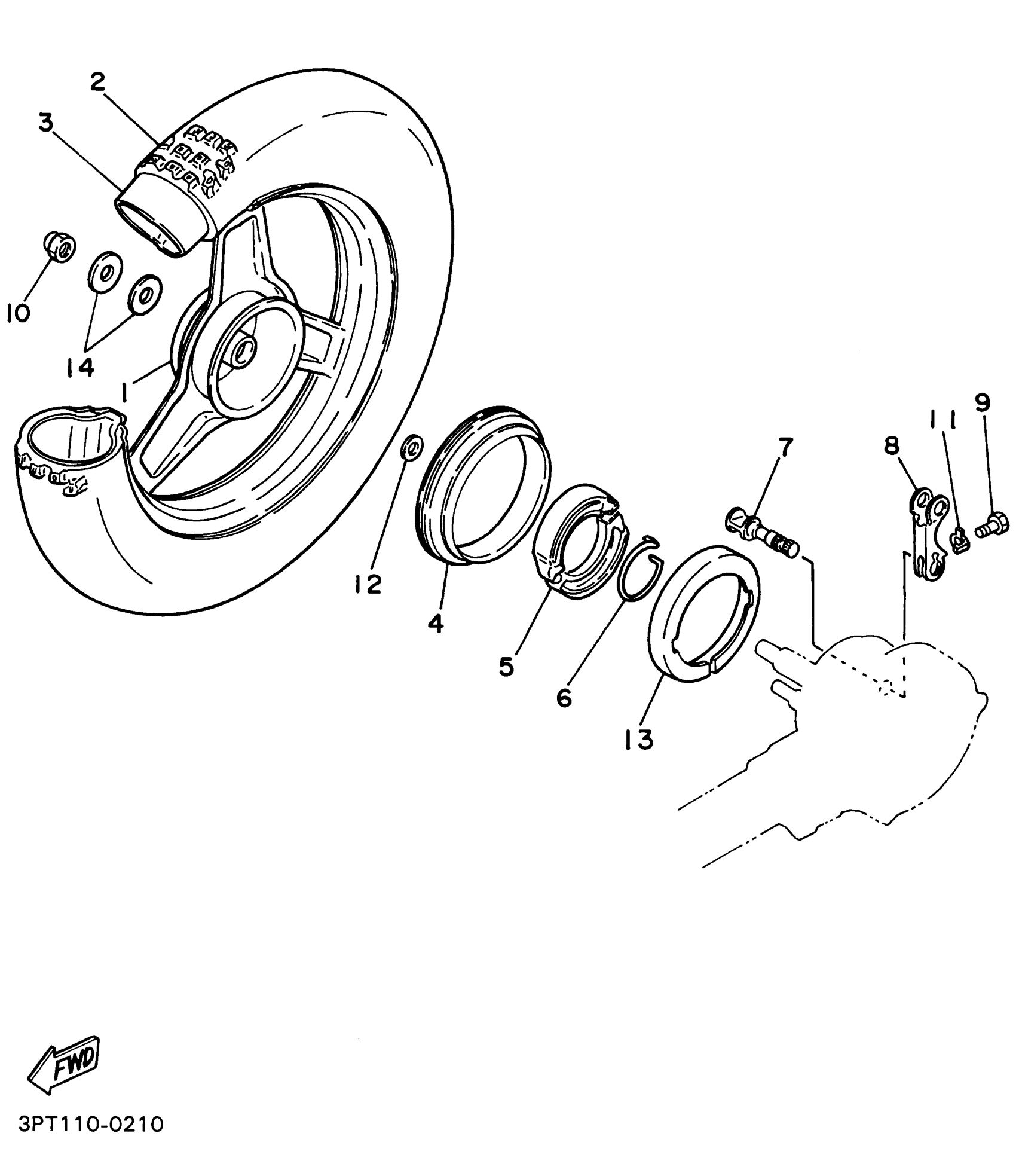 2
3
10
14
1
12
4
5
6
13
7
8
11
9
FWD
3PT110-0210