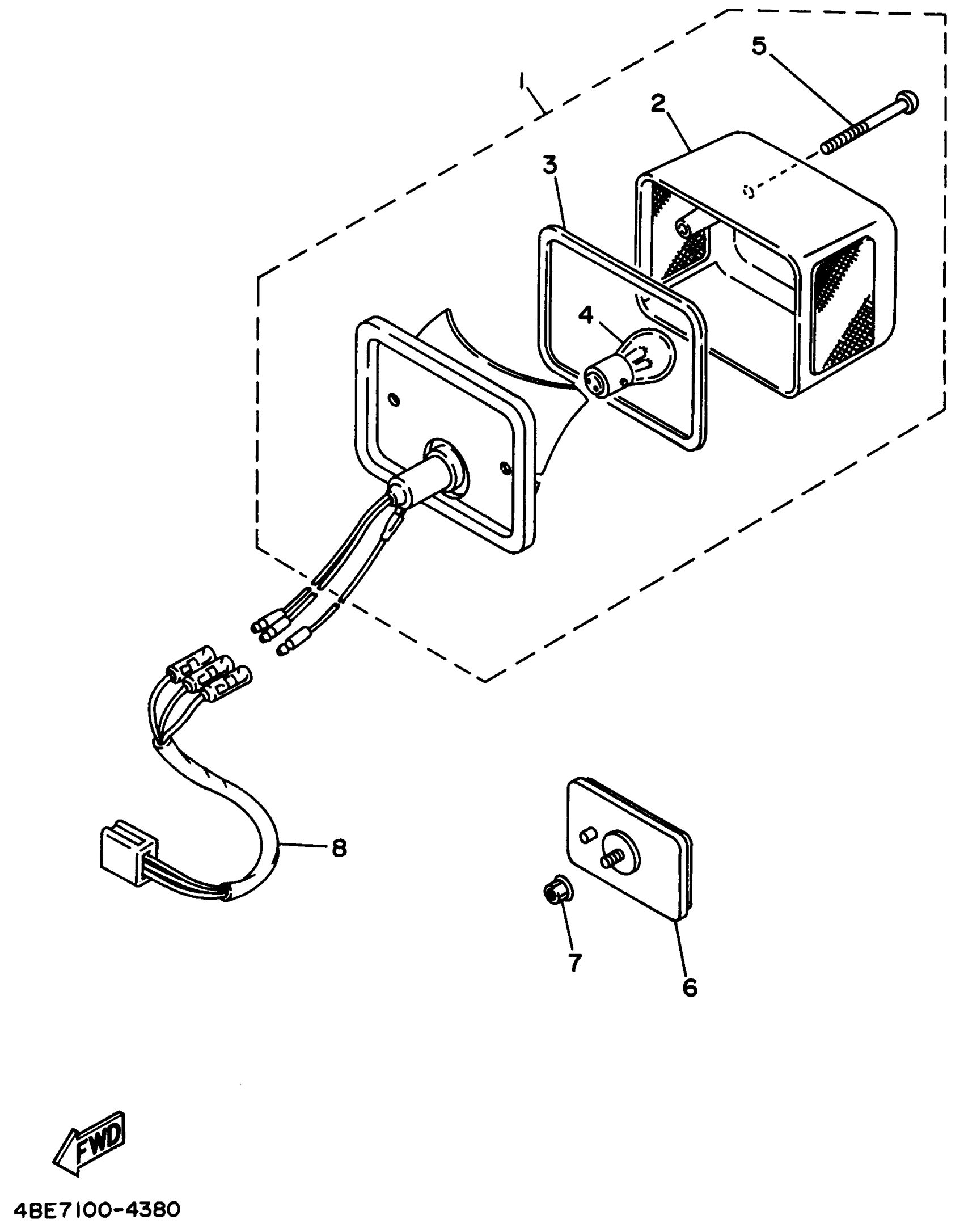 1
5
2
3
4
8
7
6
FWD
4BE7100-4380