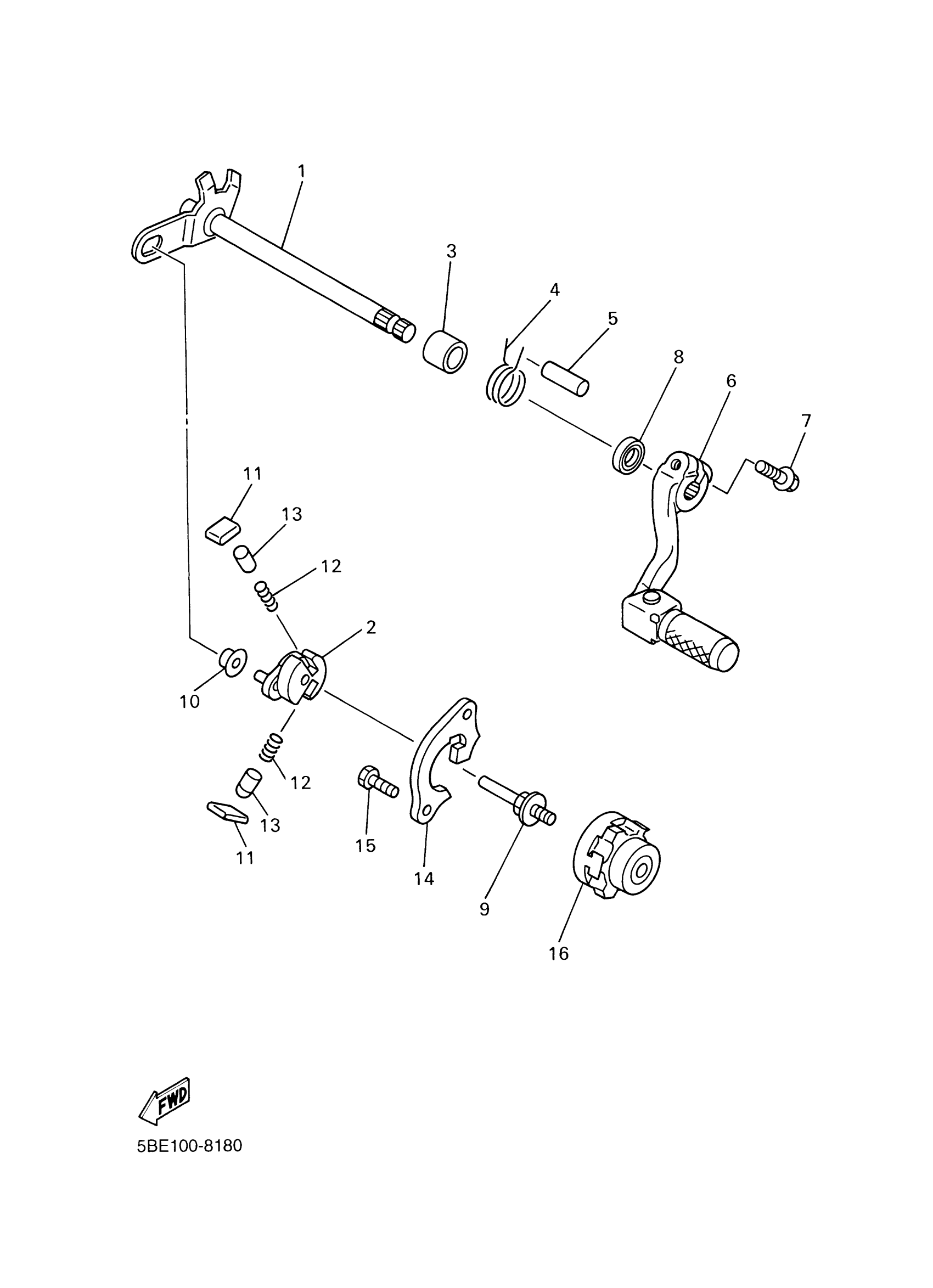 1
3
4
5
8
6
7
11
13
12
2
10
12
13
11
15
14
9
16
FWD
5BE100-8180