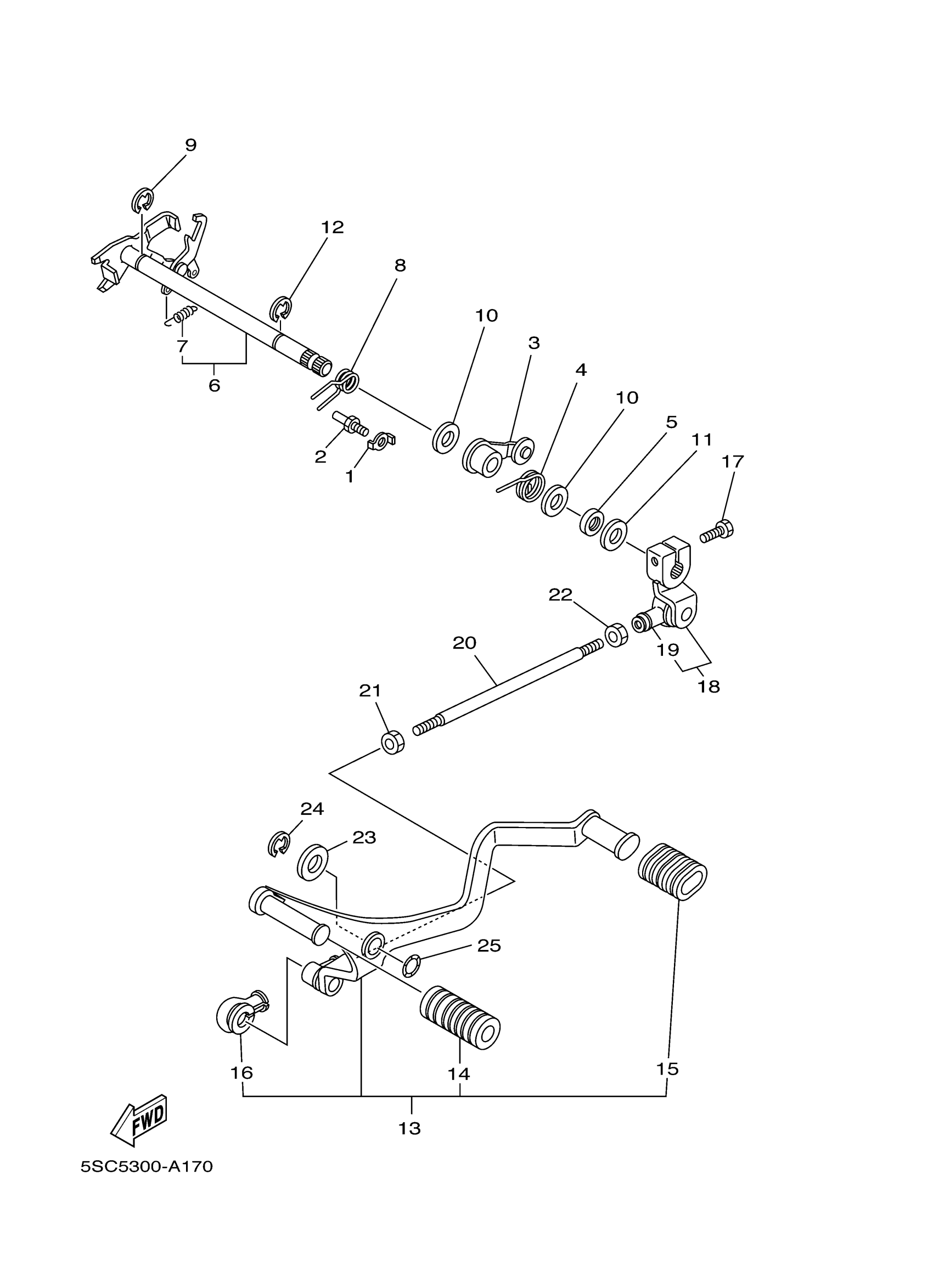 9
12
8
10
3
4
10
5
11
17
7
6
2
1
22
20
19
18
21
24
23
25
16
14
15
13
FWD
5SC5300-A170