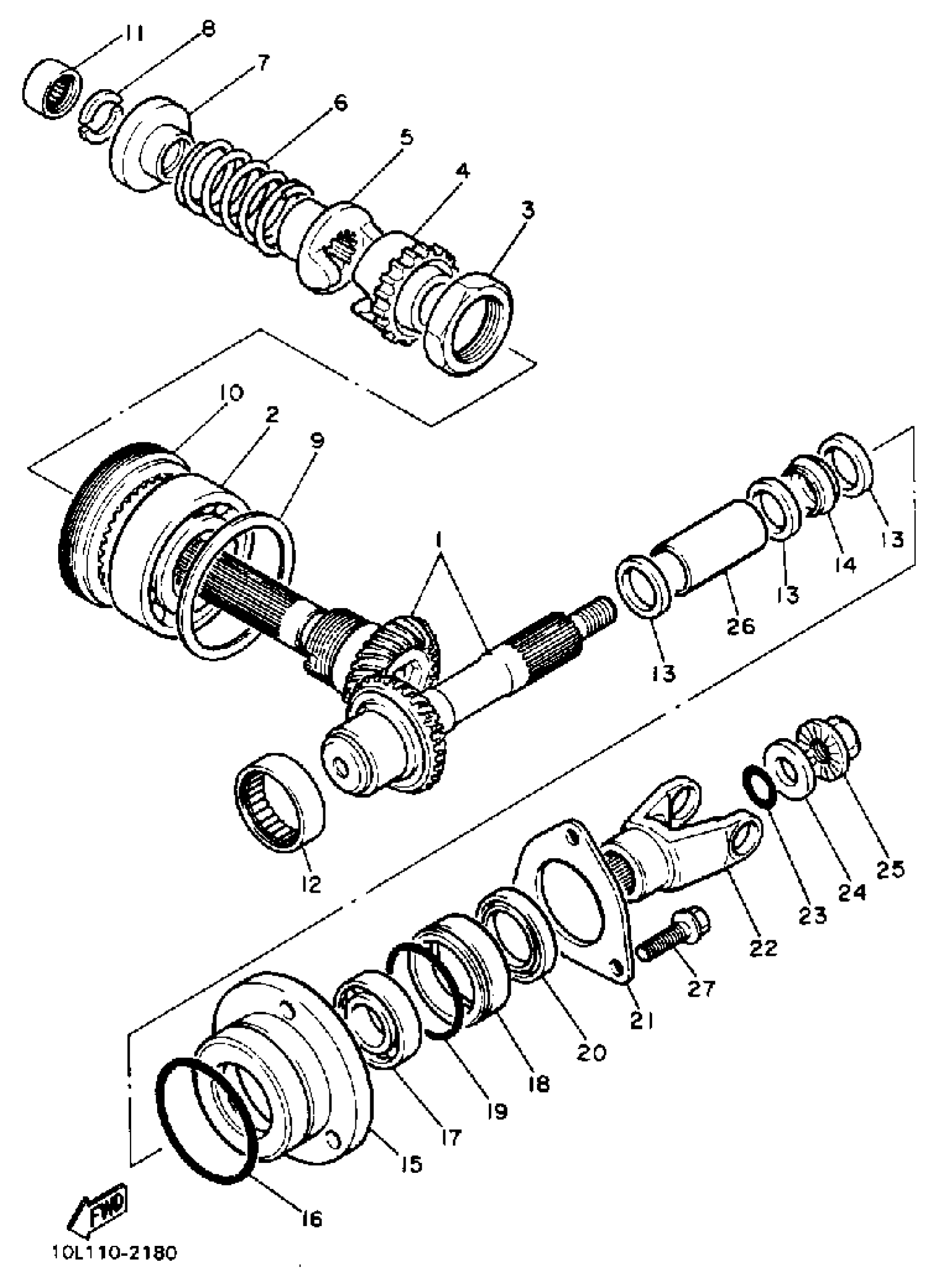 11
8
7
6
5
4
3
10
2
9
1
13
14
13
26
13
12
25
24
23
22
27
21
20
18
19
17
15
16
FWD
10L110-2180