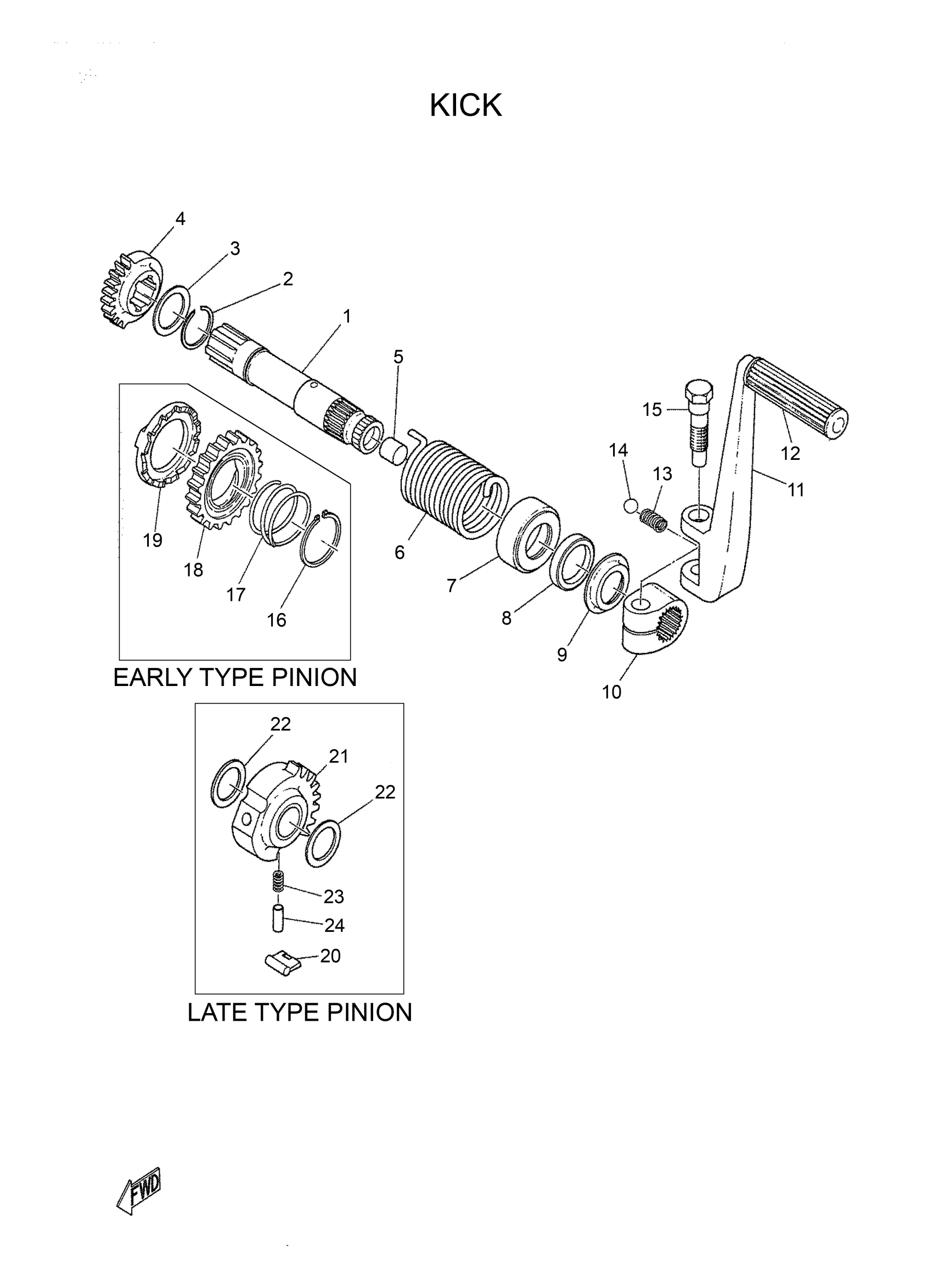 KICK

4
3
2
1
5
15
14
13
12
11
19
18
17
16
6
7
8
9
10

EARLY TYPE PINION

22
21
22
23
24
20

LATE TYPE PINION

FWD