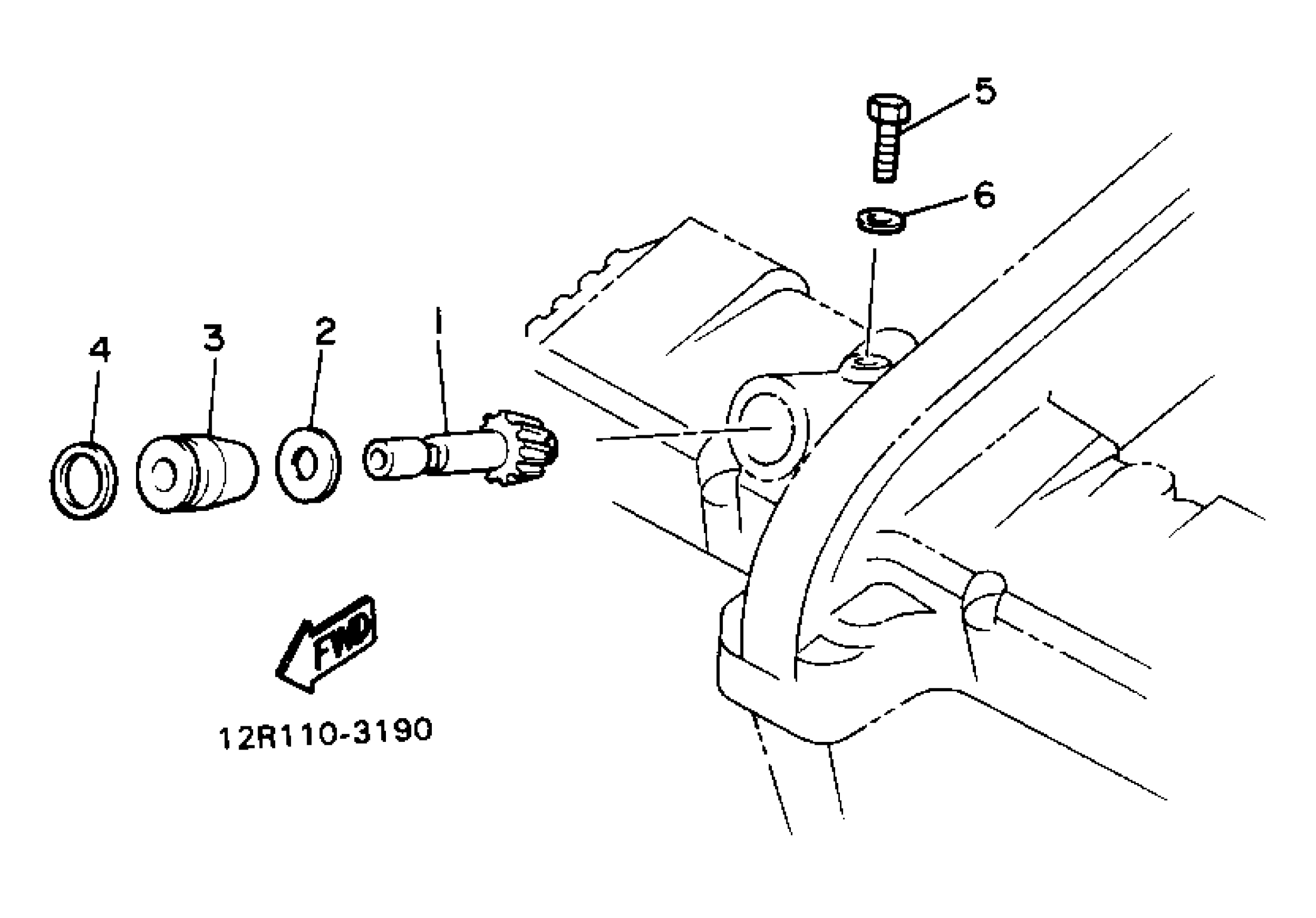 5
6
4
3
2
1
FWD
12R110-3190