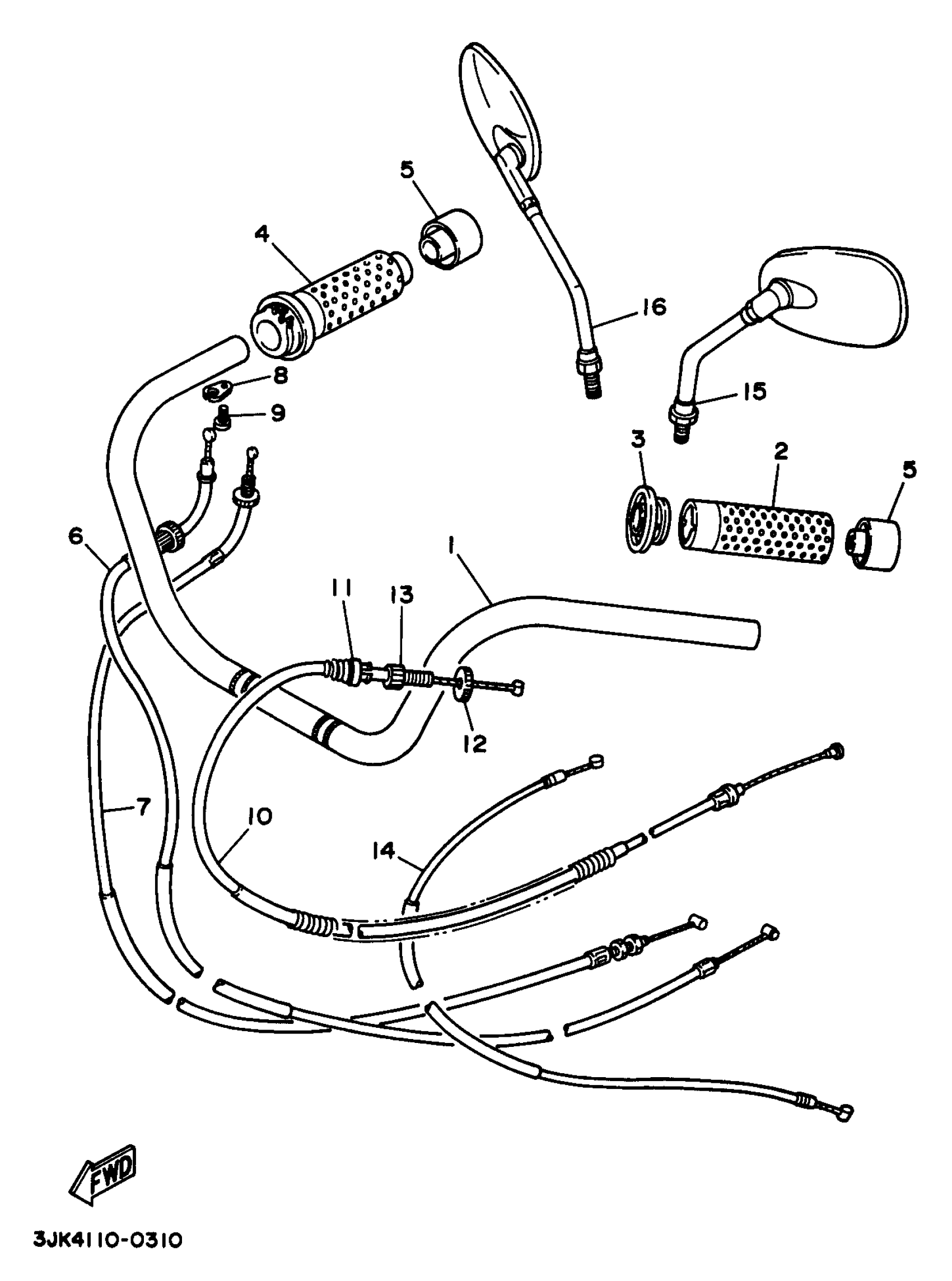 5
4
16
8
9
15
3
2
5
6
1
11
13
12
7
10
14
FWD
3JK4110-0310