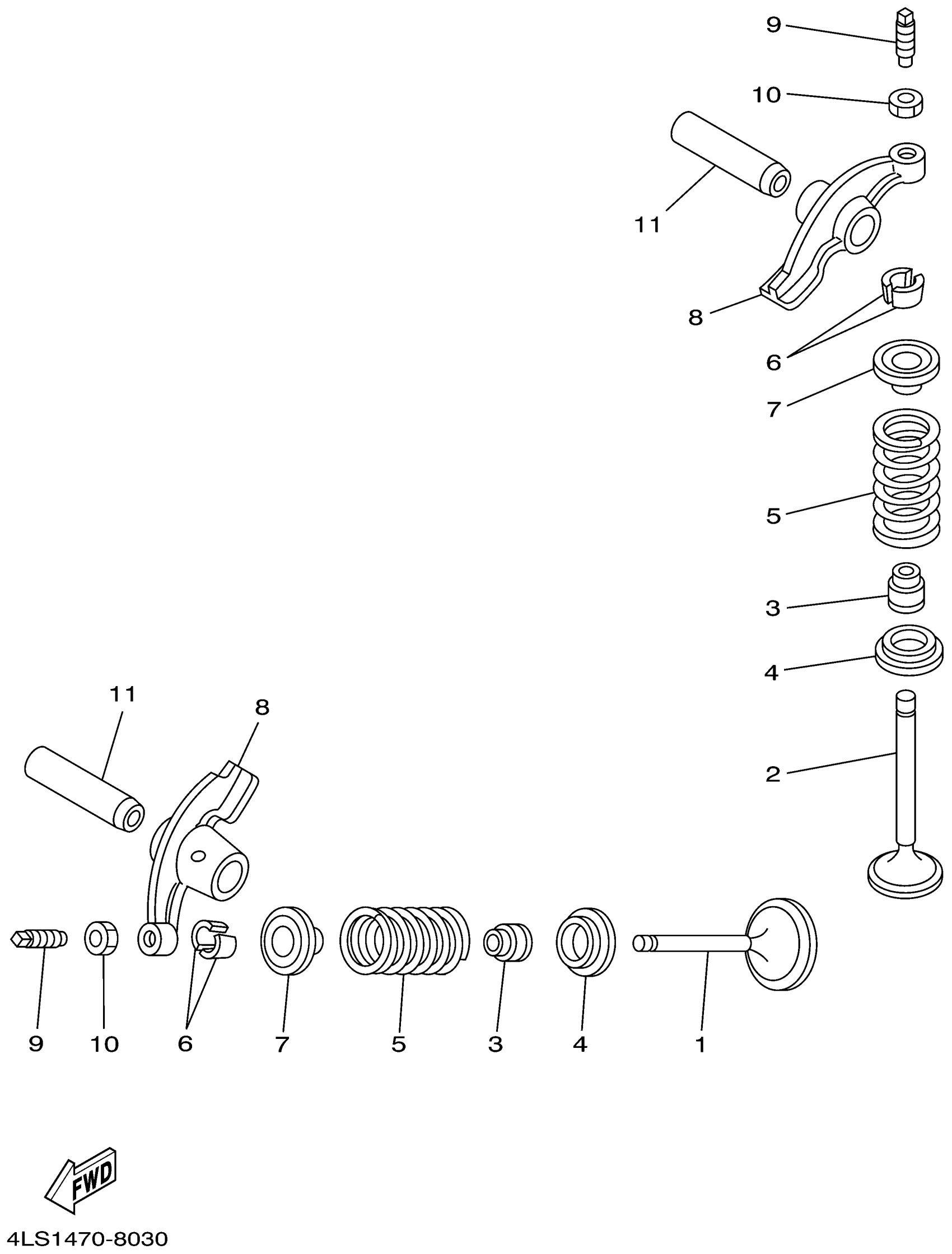 9
10
11
8
6
7
5
3
4
2
11
8
9
10
6
7
5
3
4
1
FWD
4LS1470-8030