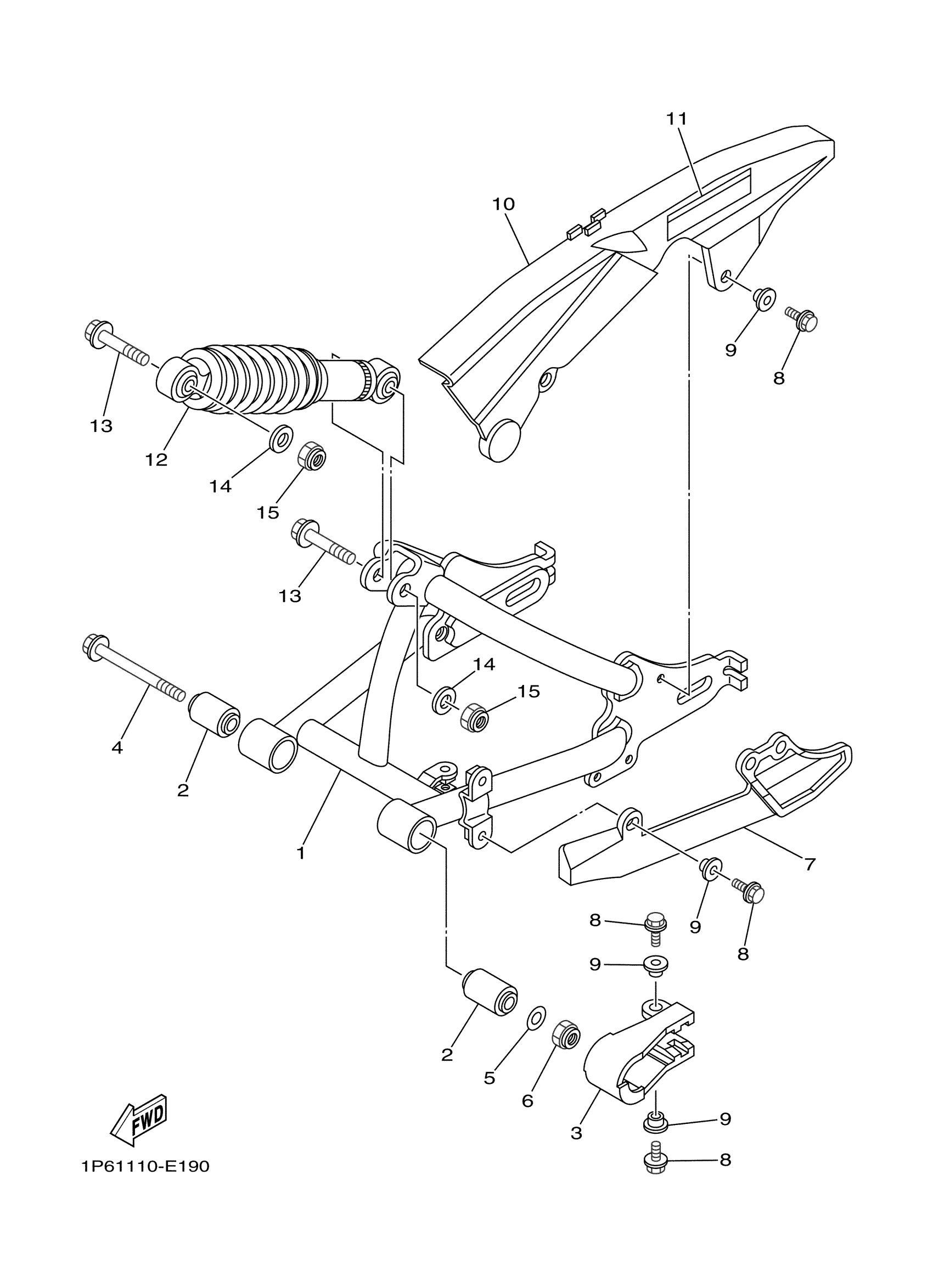 11
10
9
8
13
12
14
15
13
14
15
4
2
1
7
9
8
8
9
2
5
6
3
9
8
FWD
1P61110-E190