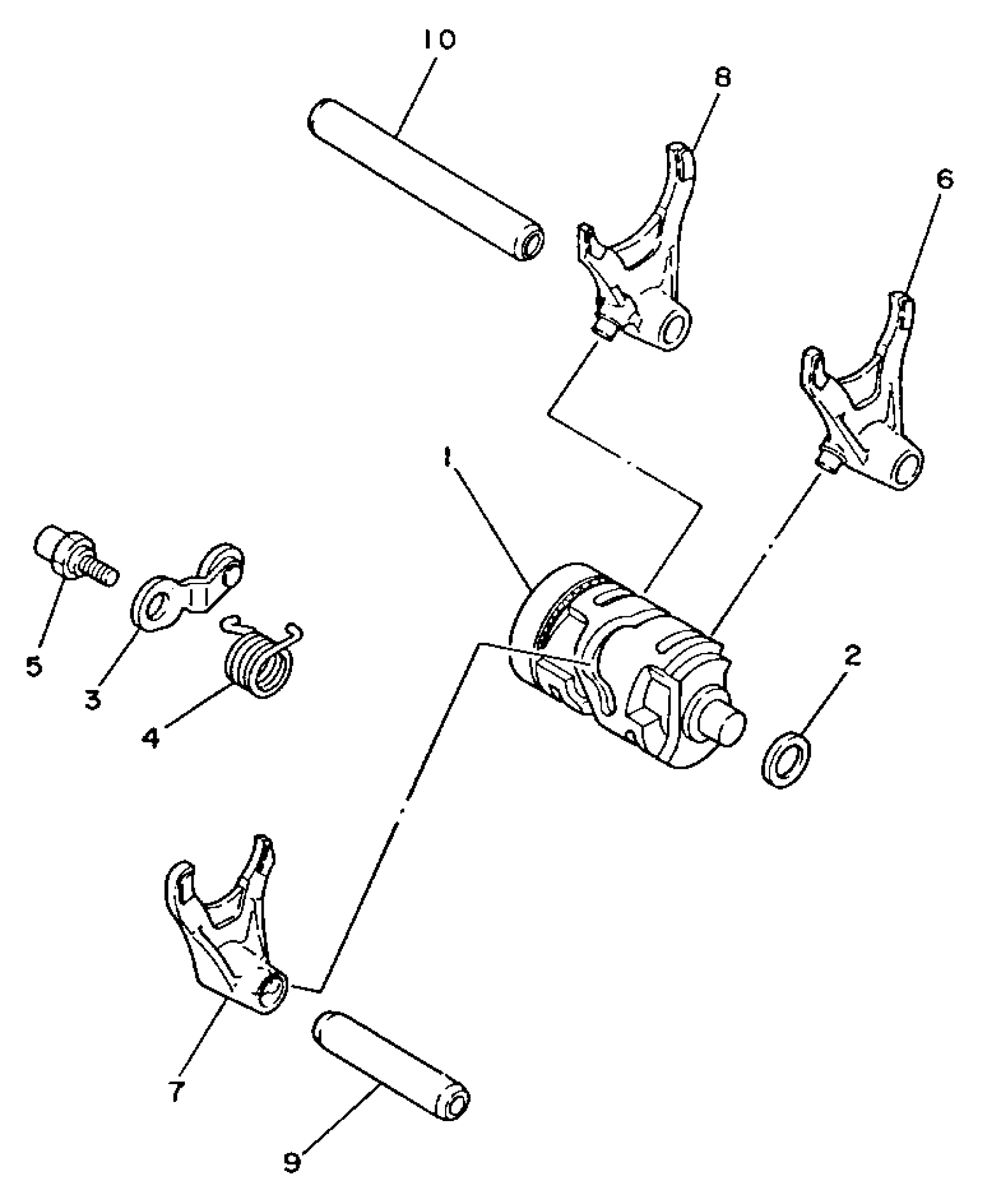 10
8
6
1
5
3
4
2
7
9