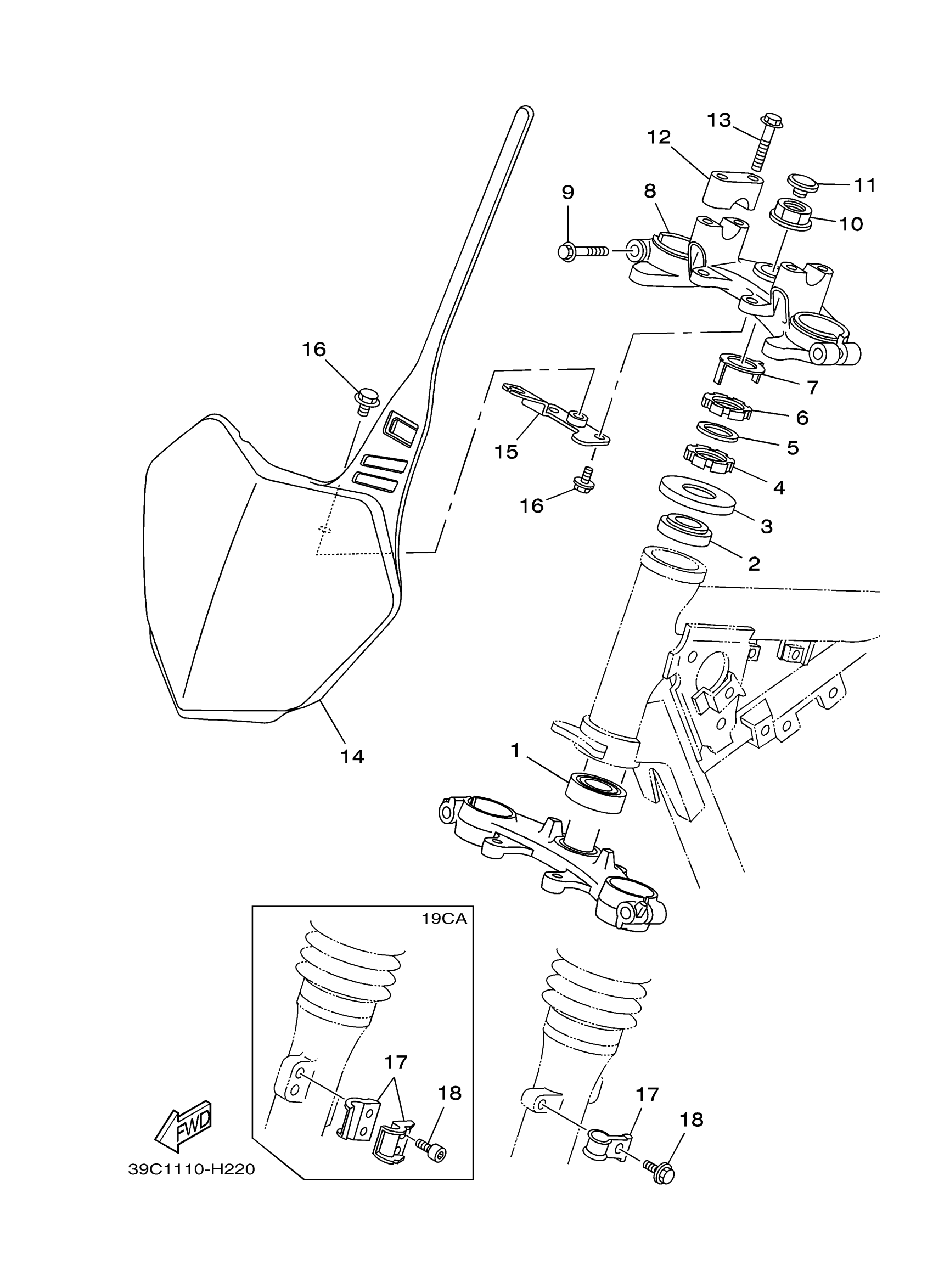 13
12
11
9
8
10
16
7
6
15
5
4
16
3
2
14
1
19CA
17
18
17
18
FWD
39C1110-H220