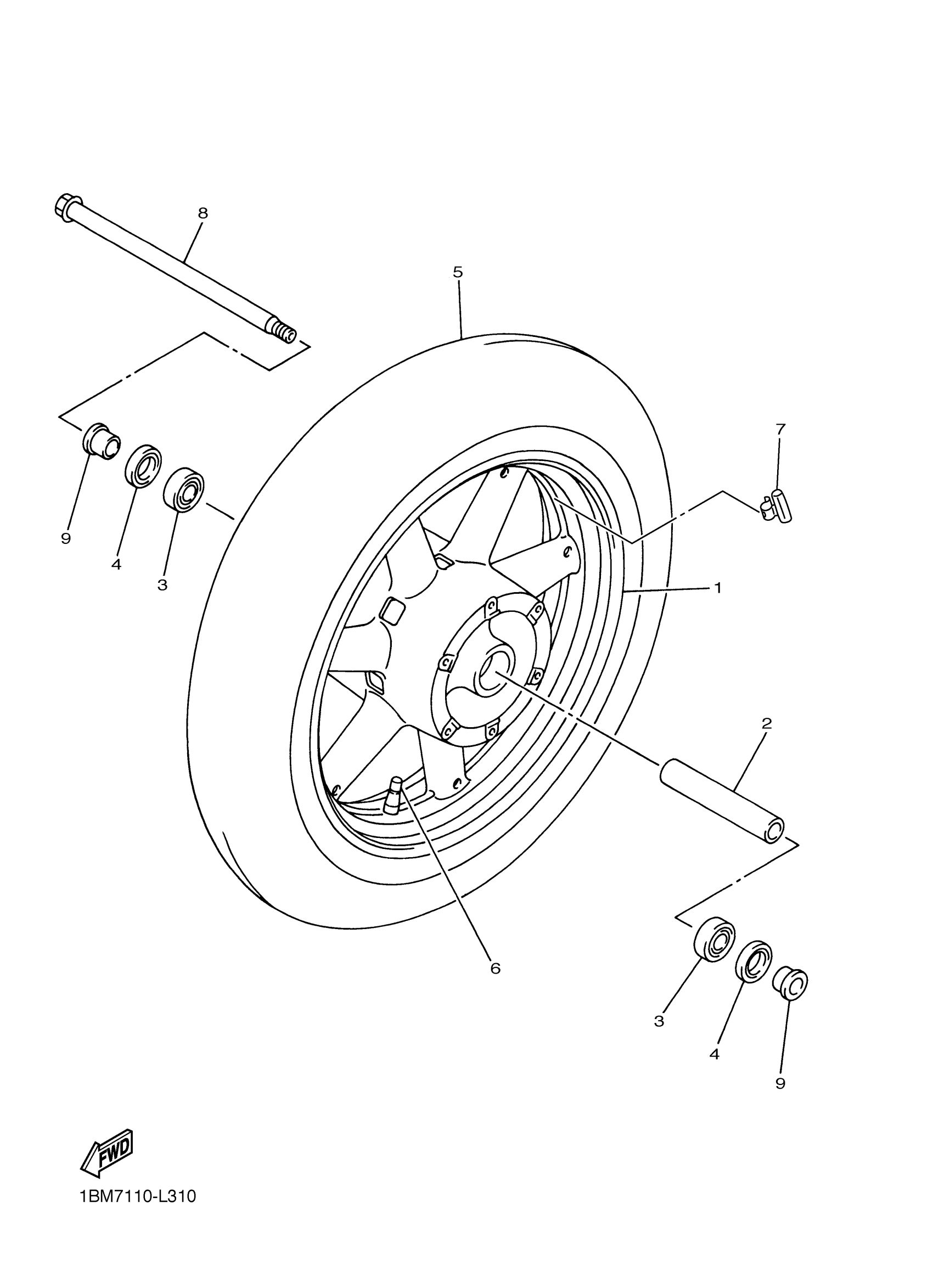 8
5
7
9
4
3
1
2
6
3
4
9
FWD
1BM7110-L310