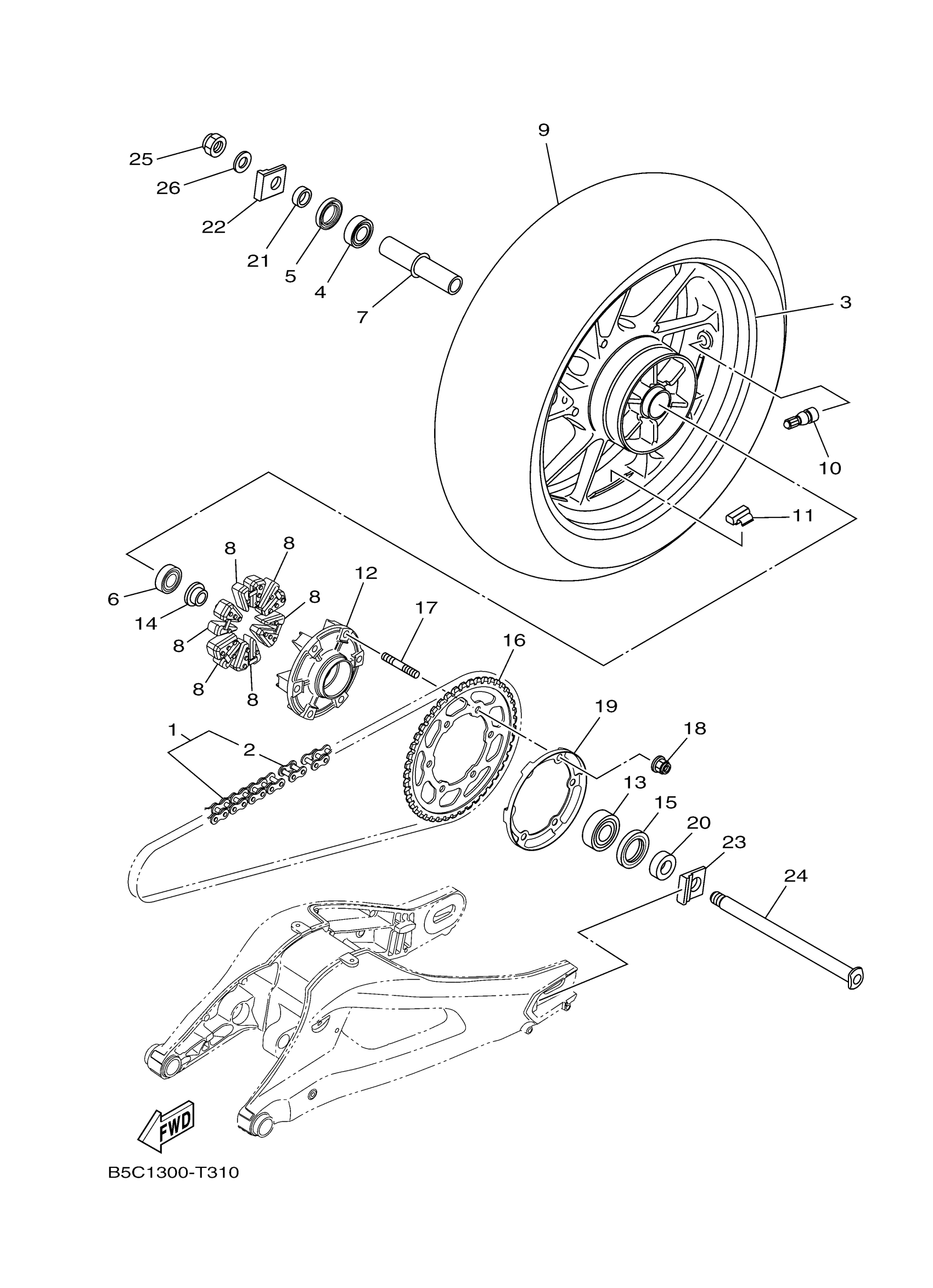 9
25
26
22
21
5
4
7
3
10
11
8
8
6
14
8
8
8
8
12
17
16
1
2
19
18
13
15
20
23
24
FWD
B5C1300-T310