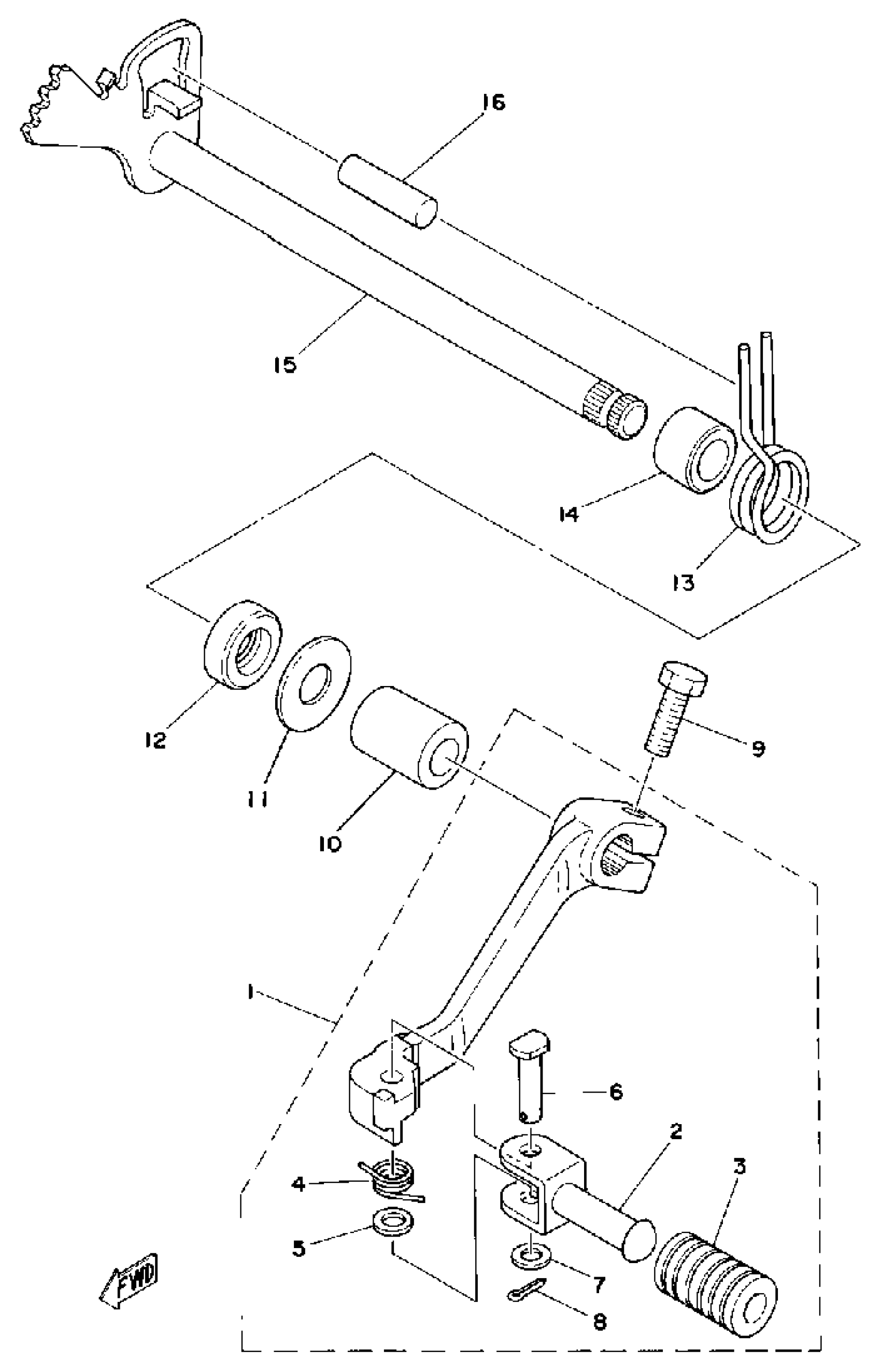 16
15
14
13
12
11
10
9
1
6
2
3
4
5
7
8
FWD