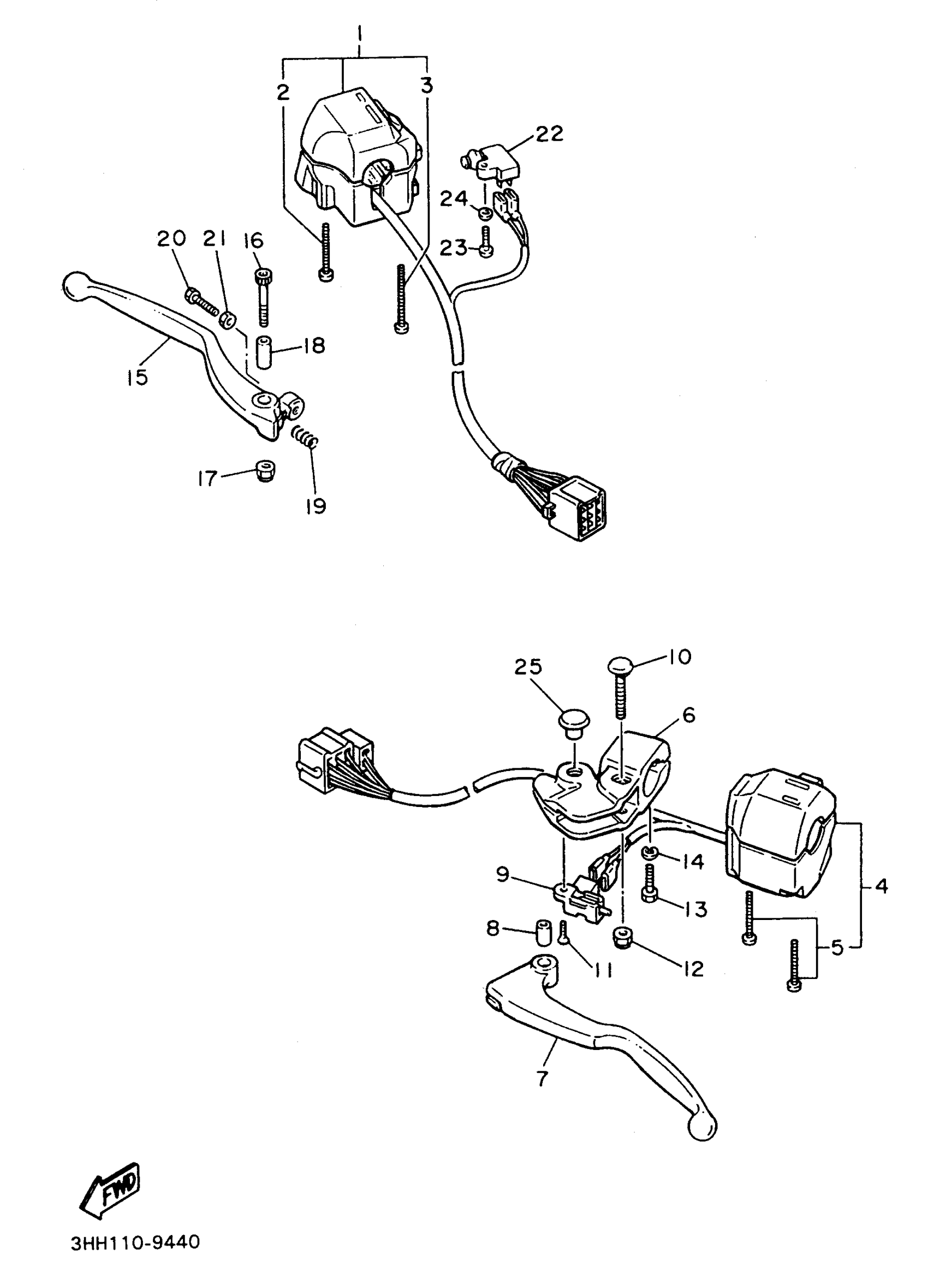 1
2
3
22
24
23
20
21
16
18
15
17
19
25
10
6
14
9
13
4
8
11
12
5
7
FWD
3HH110-9440