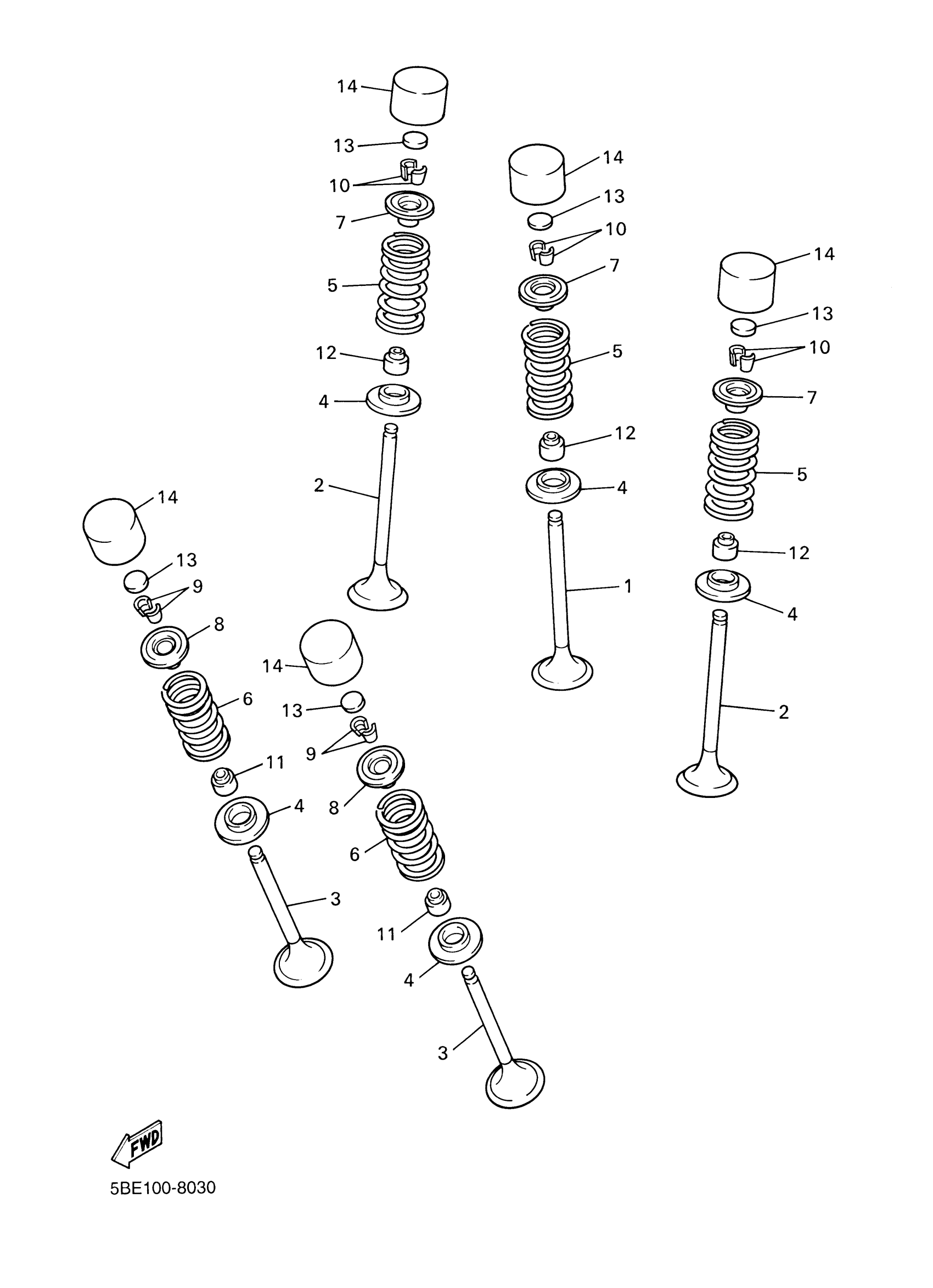 14
13
10
7
5
12
4
2
14
13
10
7
5
12
4
1
14
13
10
7
5
12
4
2
14
13
9
8
6
11
4
3
14
13
9
8
6
11
4
3
FWD
5BE100-8030