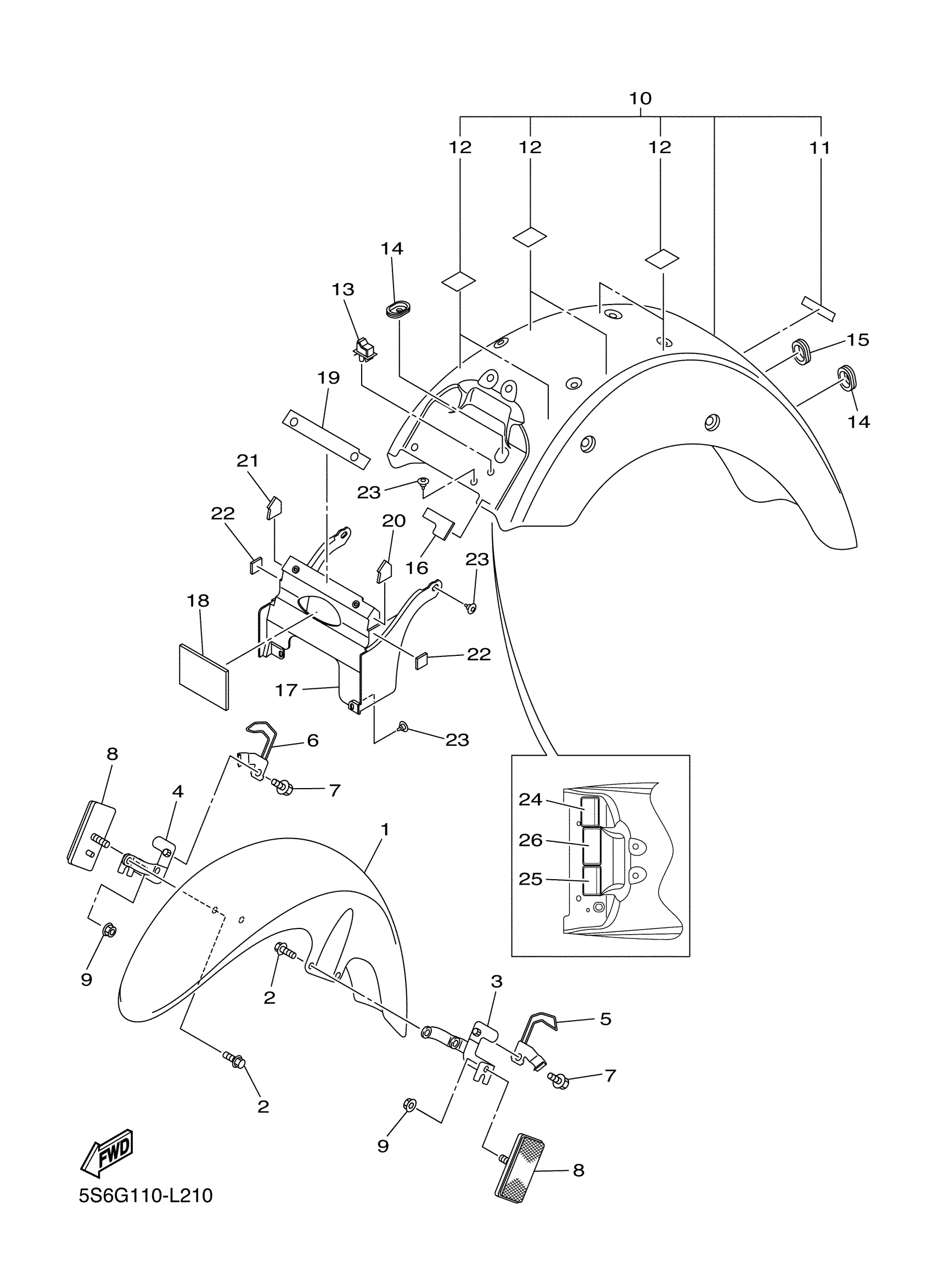 10
12
12
12
11
14
13
15
14
19
21
23
22
20
16
23
18
22
17
23
6
8
7
4
1
24
26
25
9
2
3
5
7
2
9
8
FWD
5S6G110-L210