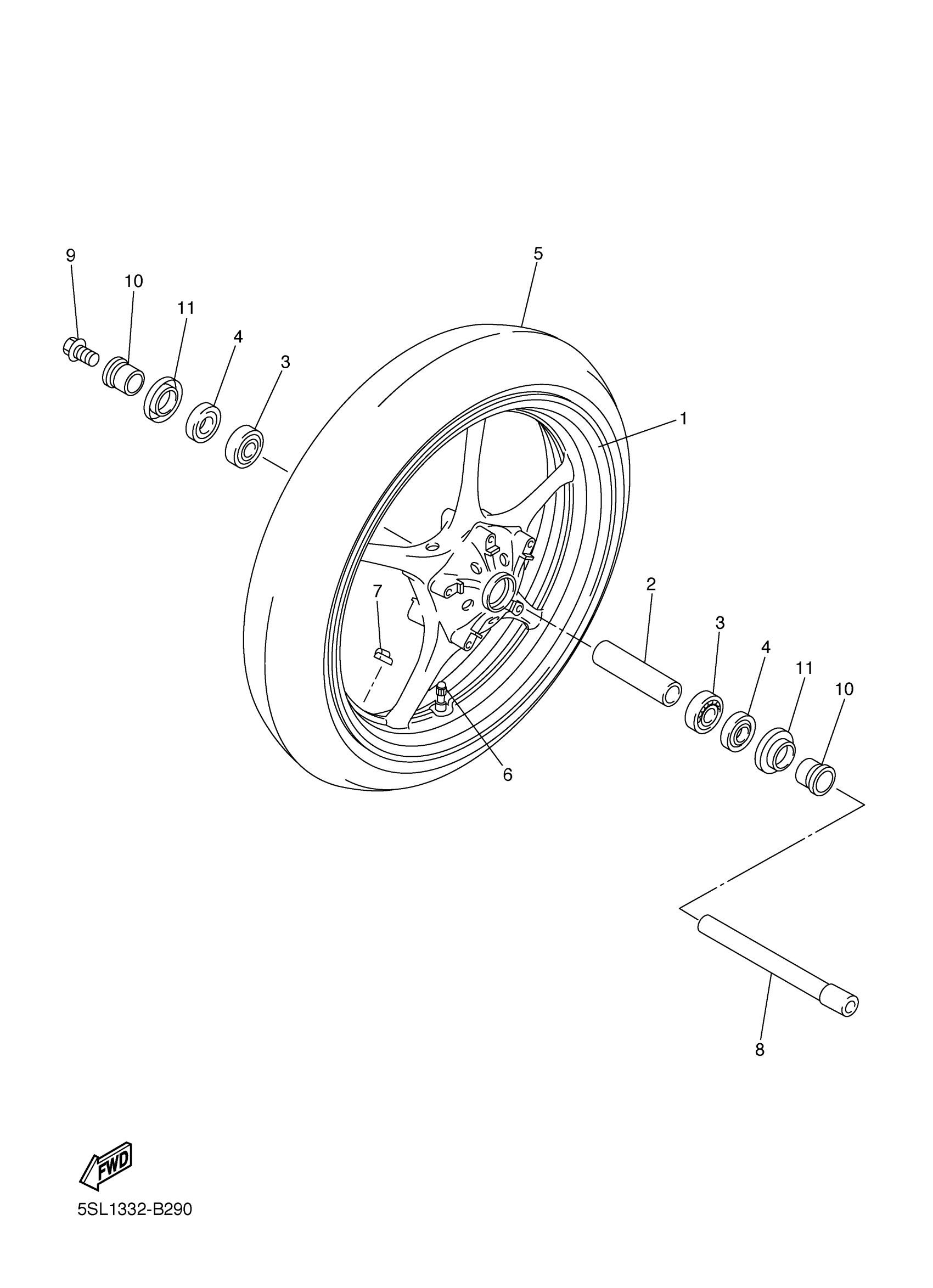 9
10
11
4
3
5
1
7
2
3
4
11
10
6
8
FWD
5SL1332-B290