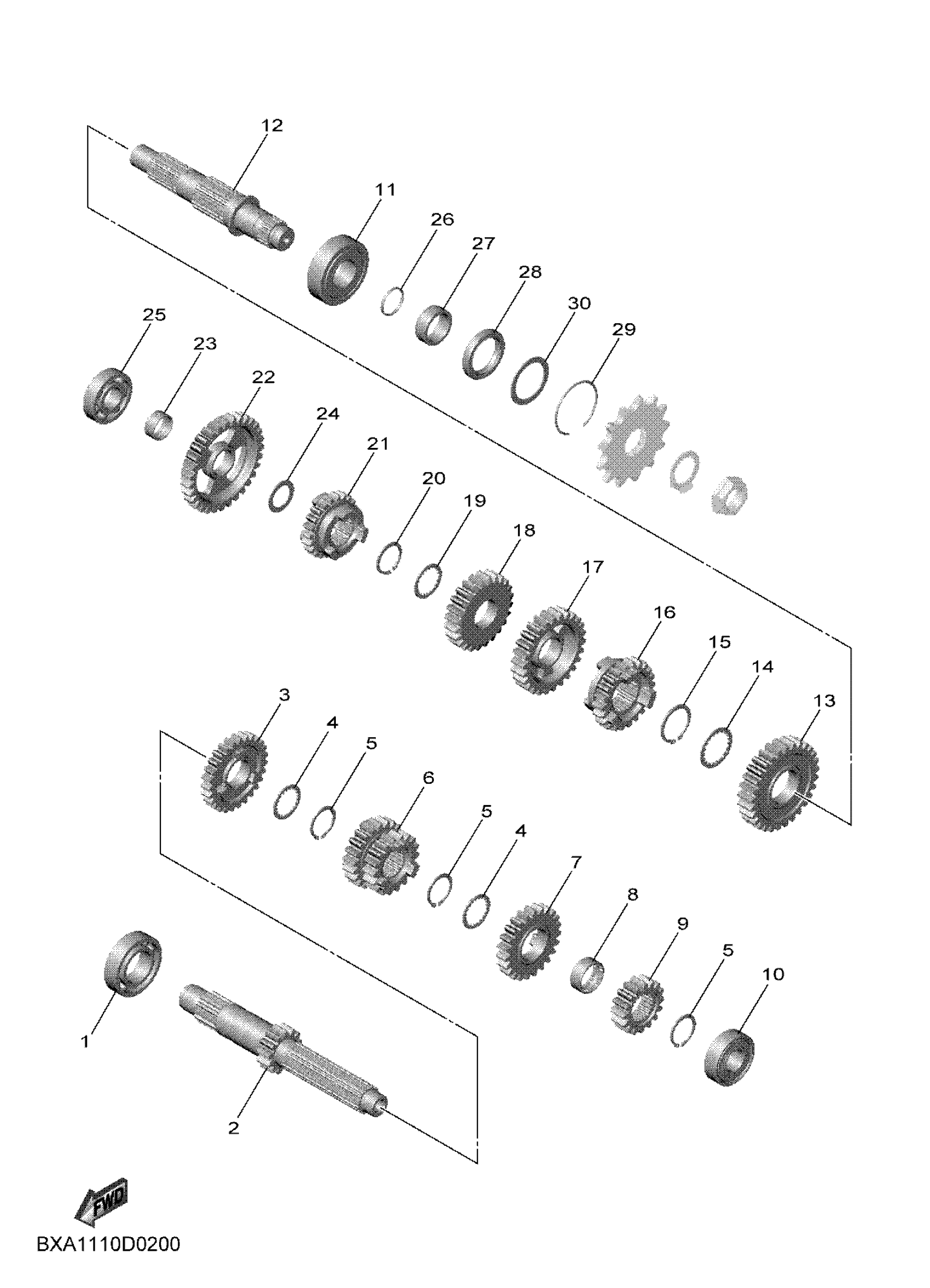 12
11
26
27
28
30
29
25
23
22
24
21
20
19
18
17
16
15
14
13
3
4
5
6
5
4
7
8
9
5
10
1
2
FWD
BXA1110D0200