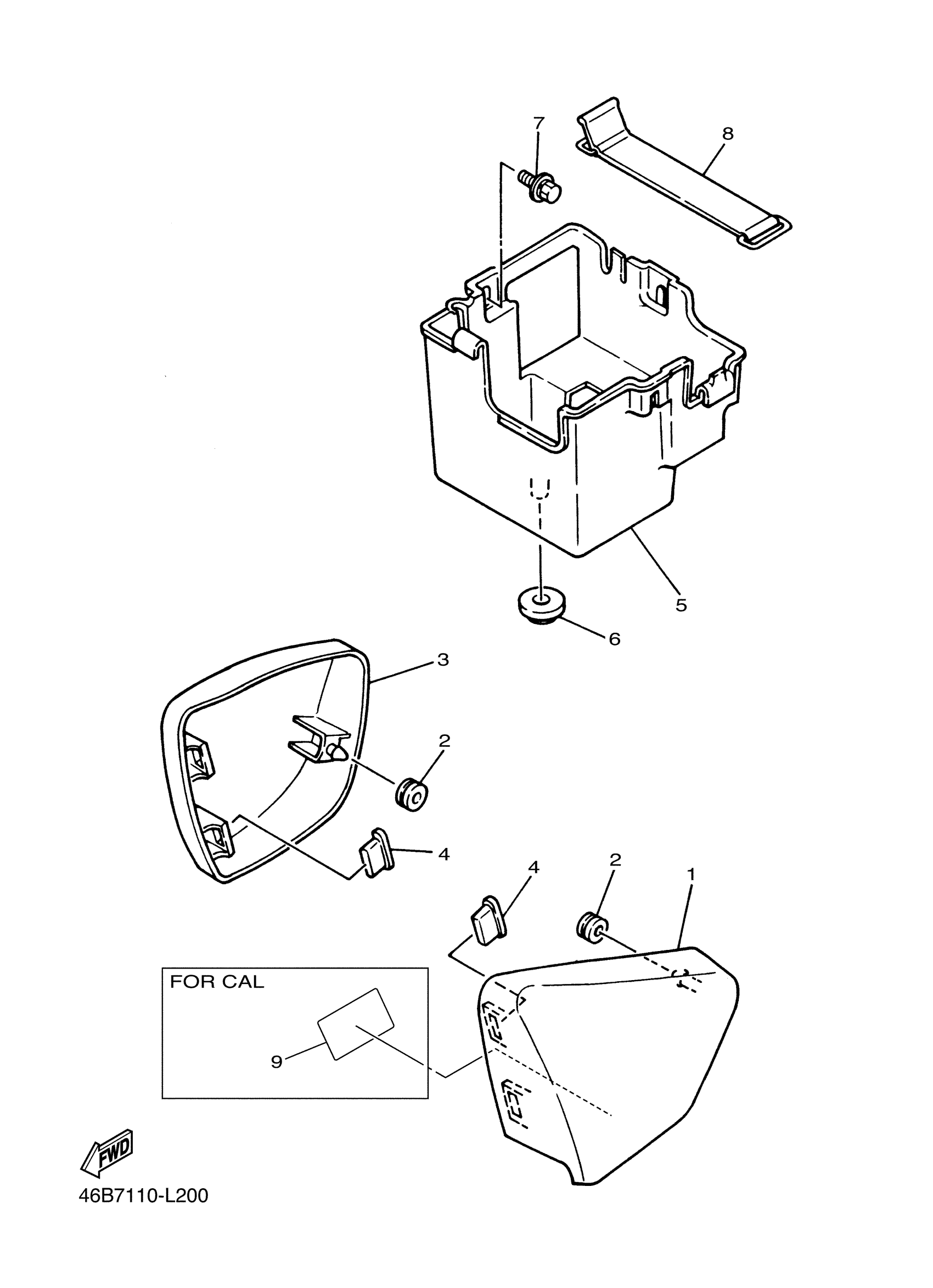 7
8
5
6
3
2
4
4
2
1
FOR CAL
9
FWD
46B7110-L200