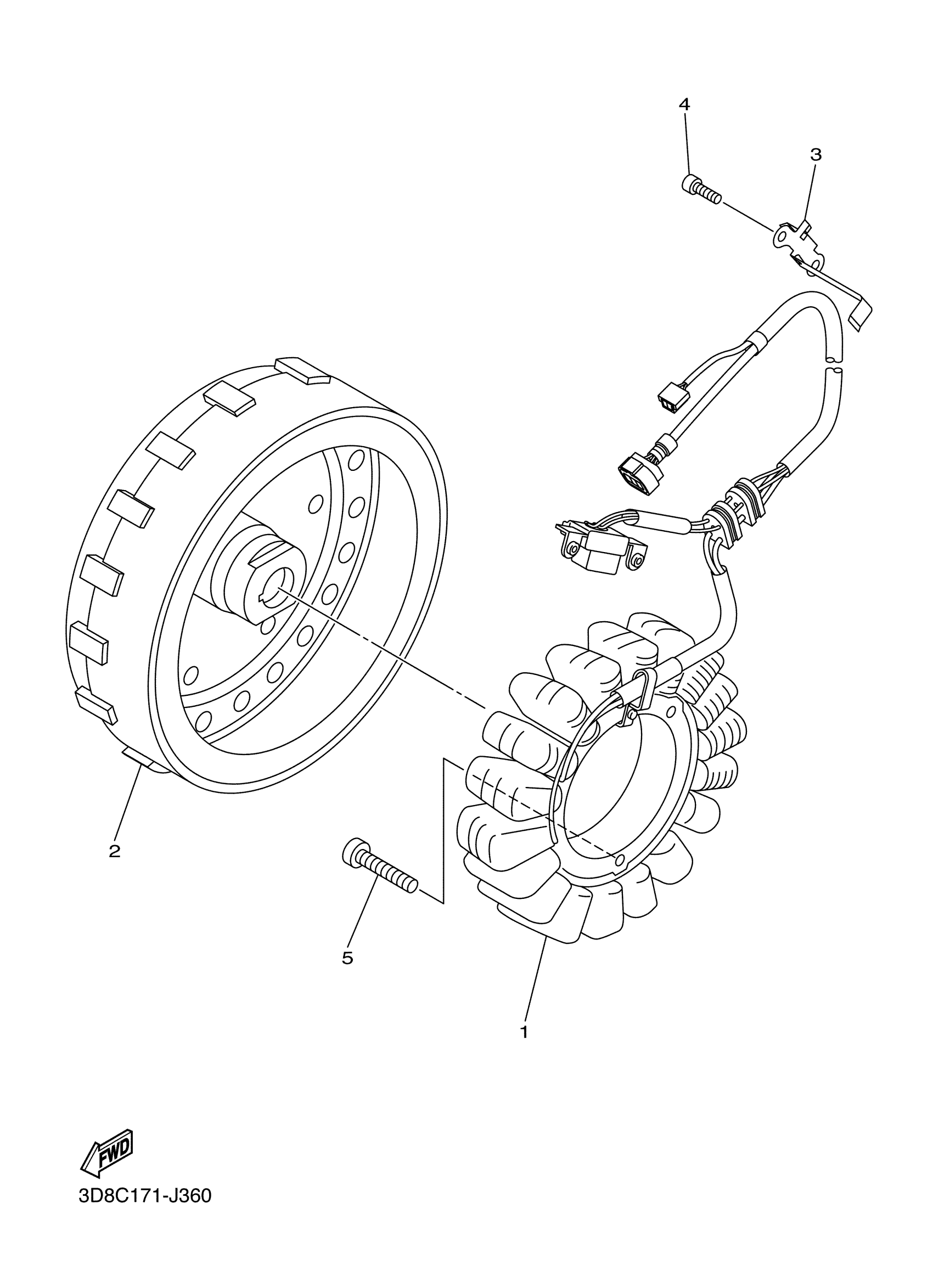 4
3
2
5
1
FWD
3D8C171-J360