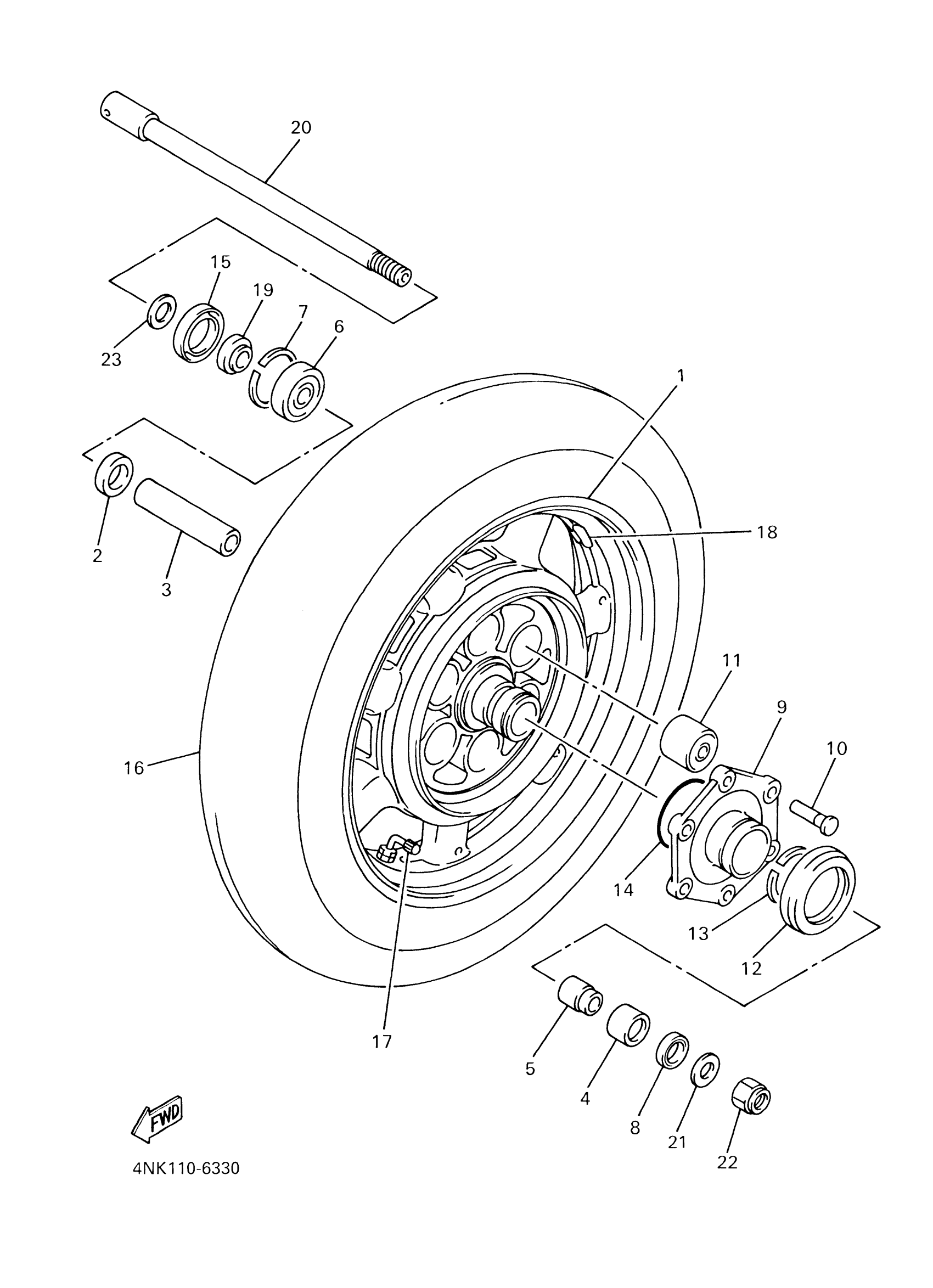 20

15

19

7

6

23

1

2

3

18

11

9

10

16

14

13

12

17

5

4

8

21

22

FWD

4NK110-6330