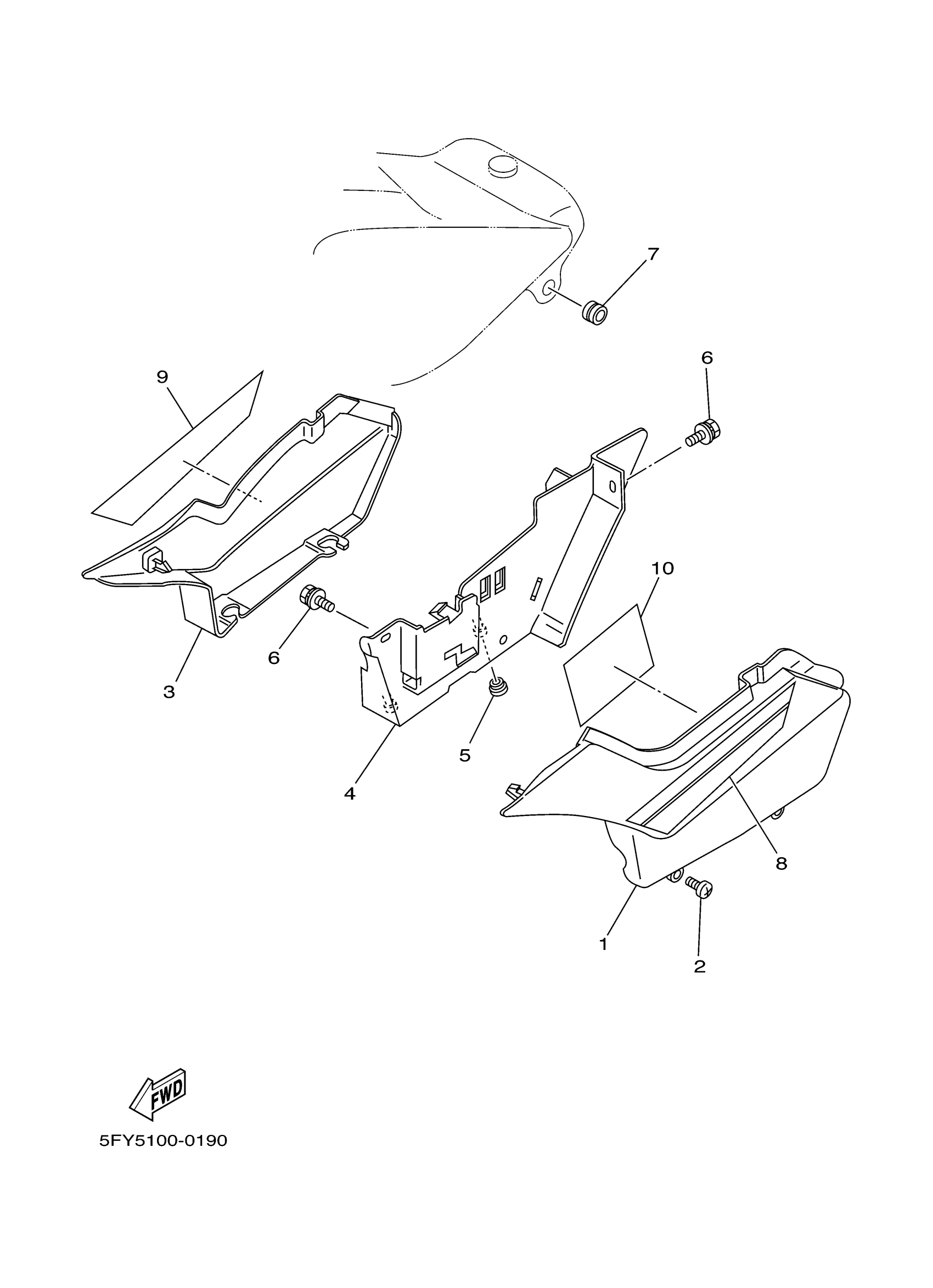 7

6

9

10

6

3

5

4

8

1

2

FWD

5FY5100-0190