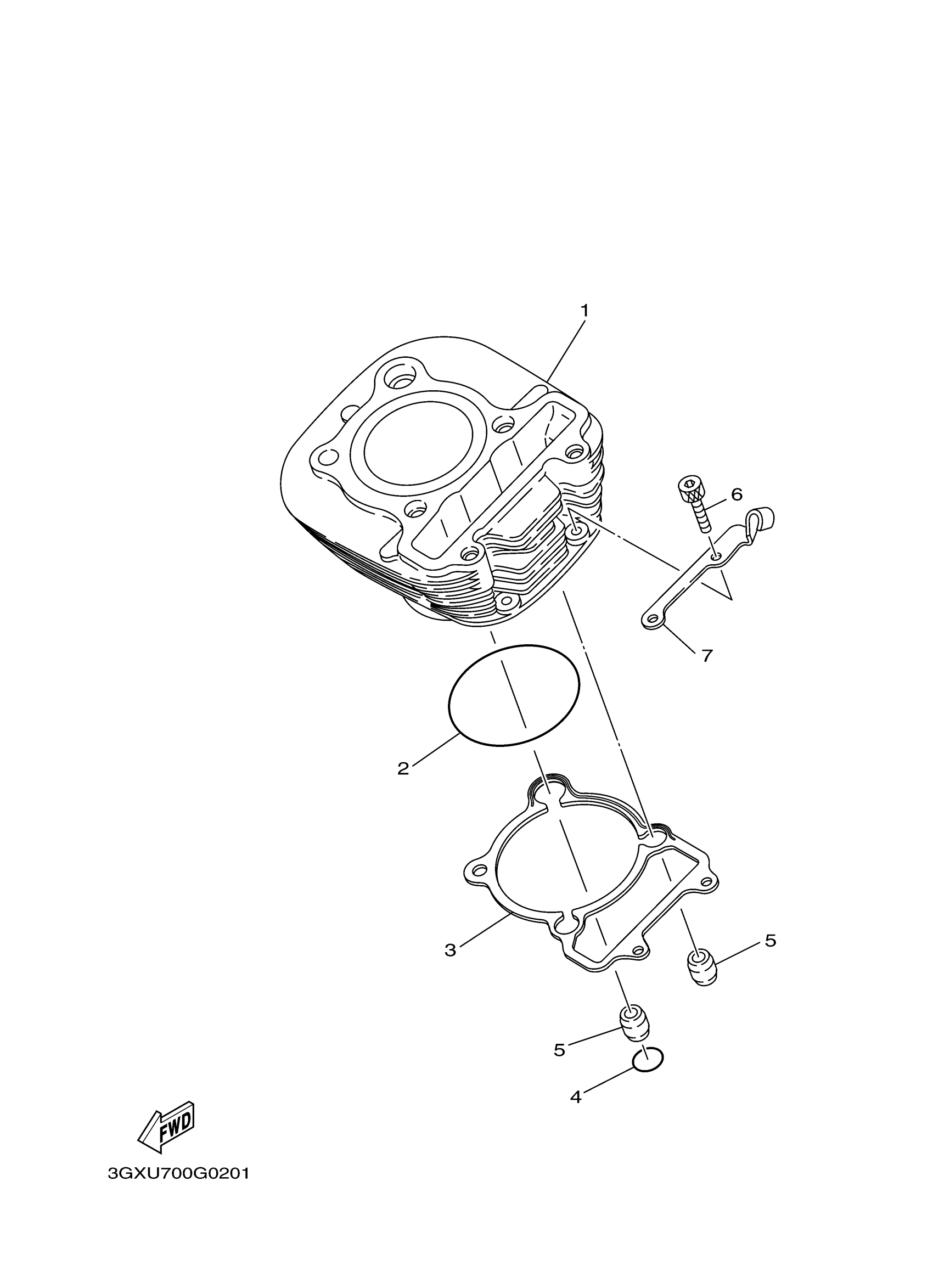 1
6
7
2
3
5
5
4
FWD
3GXU700G0201