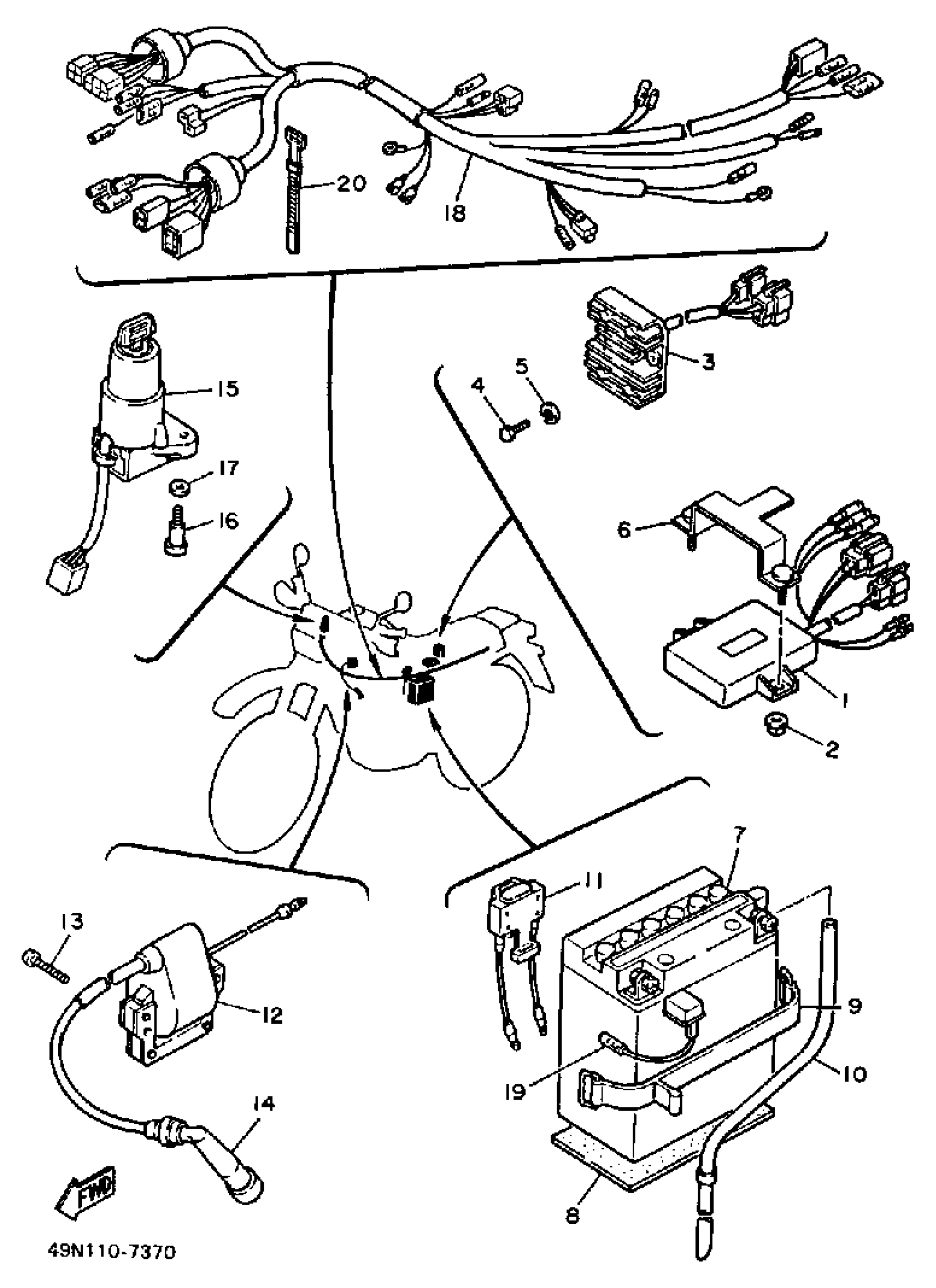 20
18
3
5
4
15
17
16
6
1
2
7
11
13
12
9
10
19
14
8
FWD
49N110-7370