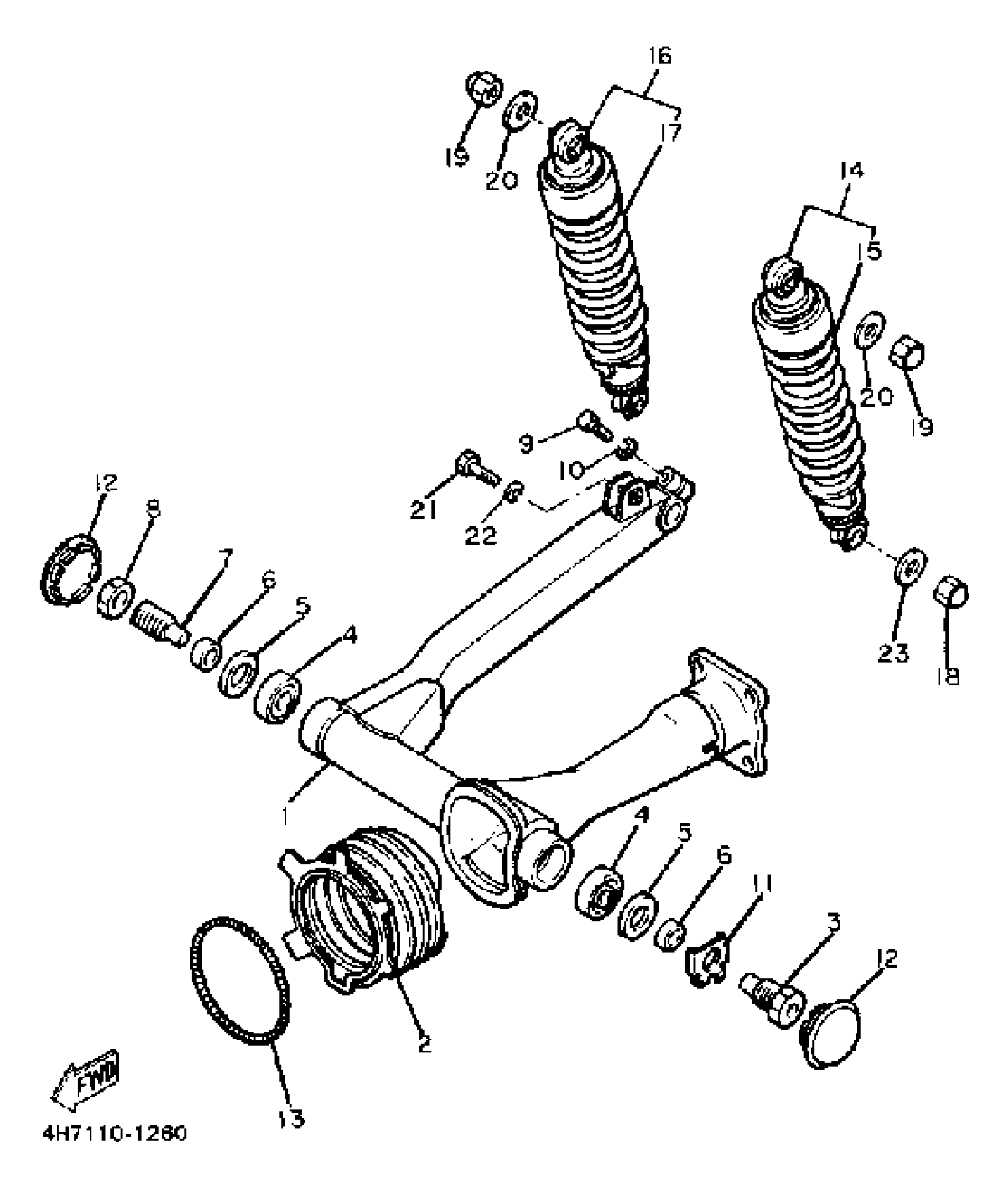 16
17
19
20
14
15
20
19
9
10
21
22
12
8
7
6
5
4
23
18
1
4
5
6
11
3
12
2
13
FWD
4H7110-1260