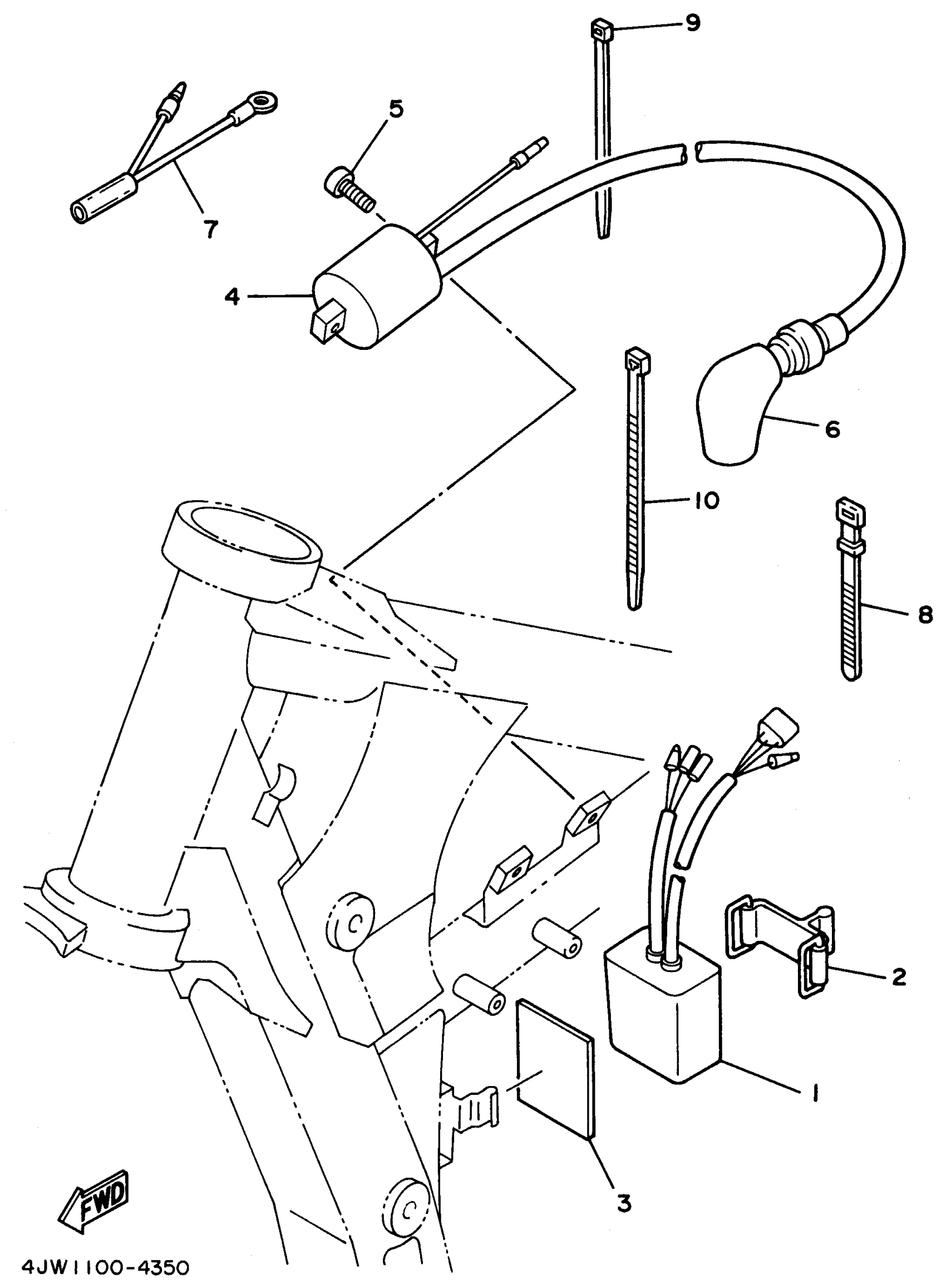 9
5
7
4
6
10
8
2
1
3
FWD
4JW1100-4350