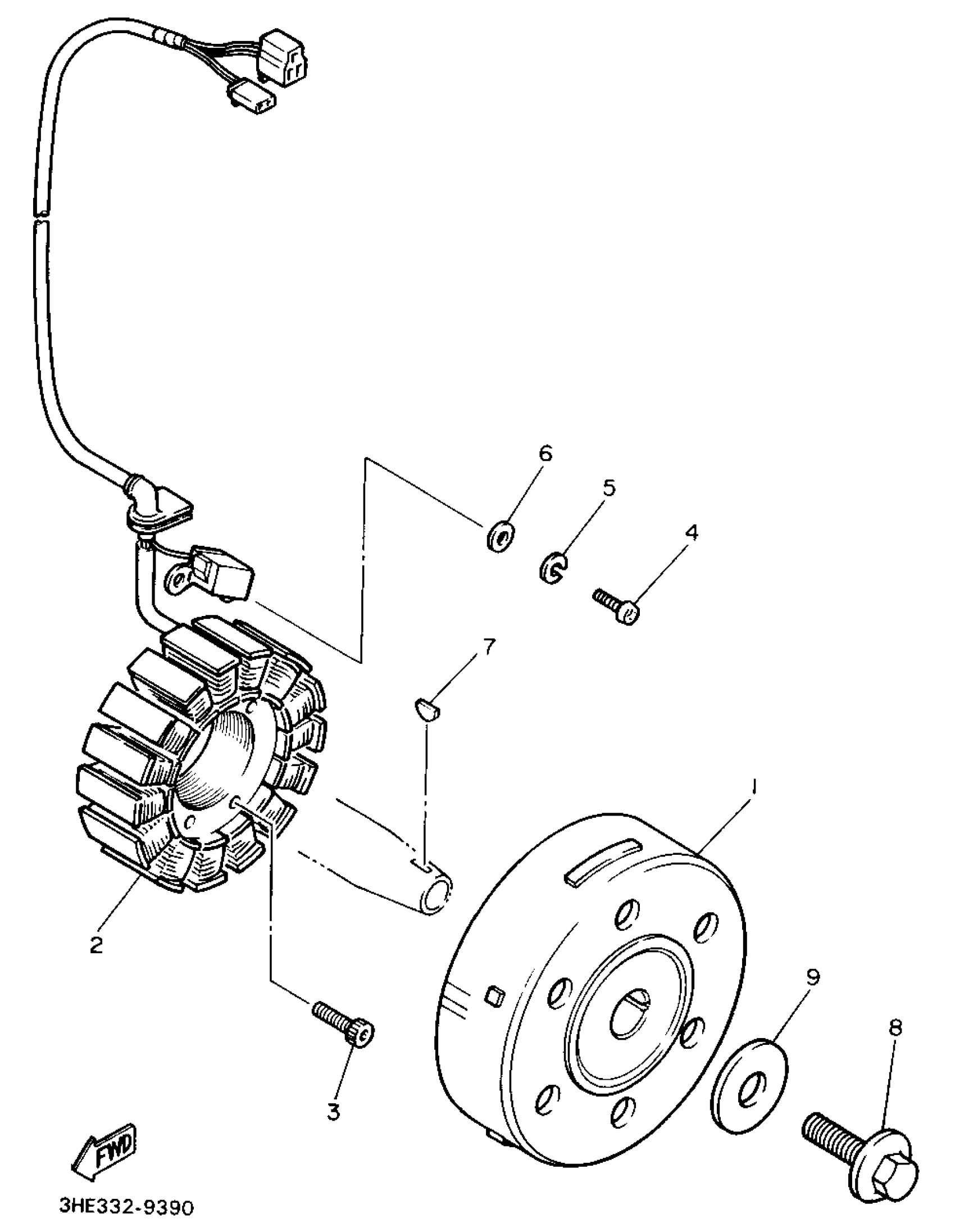 6
5
4
7
1
2
9
8
3
FWD
3HE332-9390