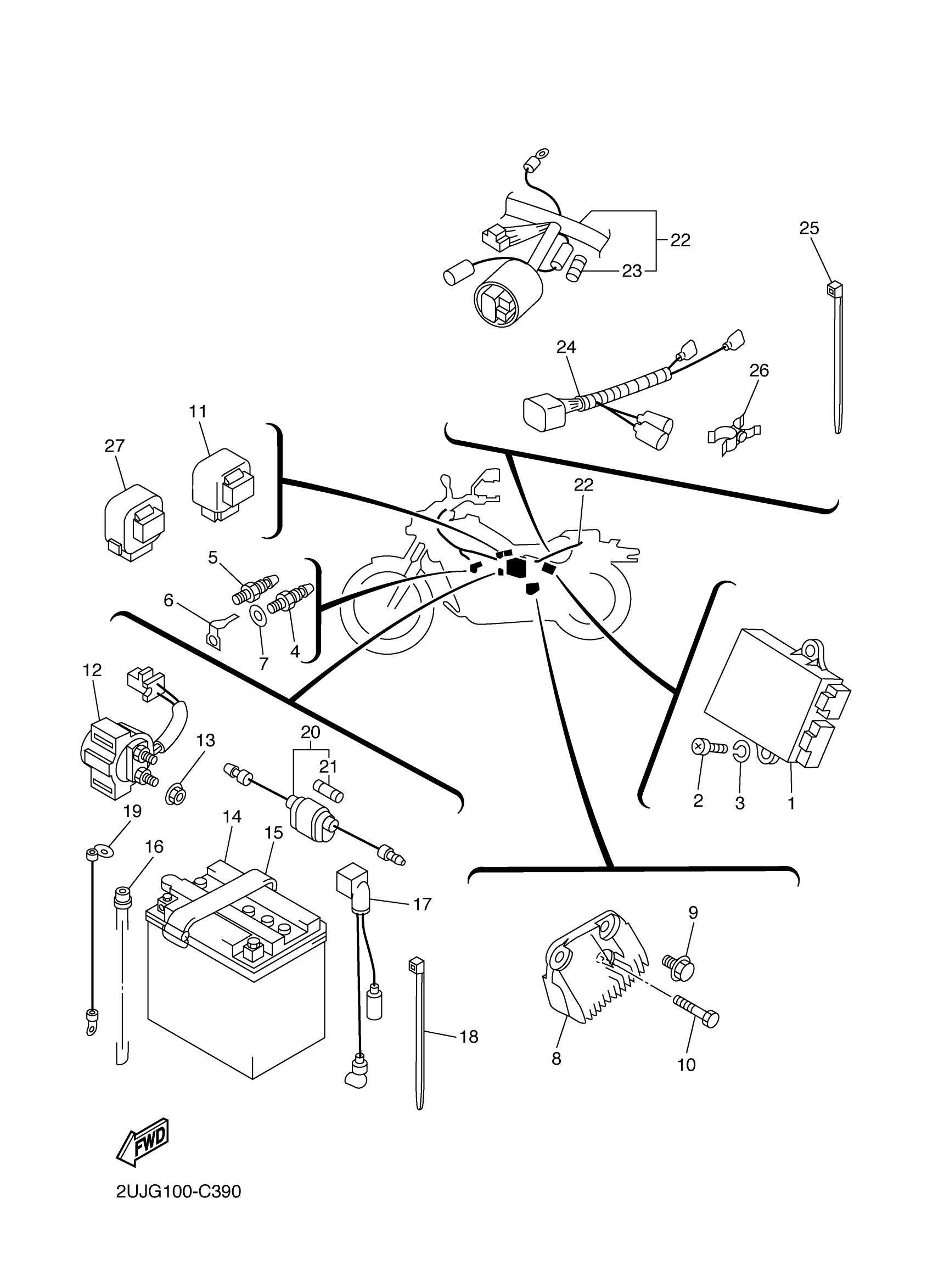 22
23
25
24
26
11
27
22
5
6
7
4
12
13
20
21
2
3
1
19
14
15
16
17
9
18
8
10
FWD
2UJG100-C390