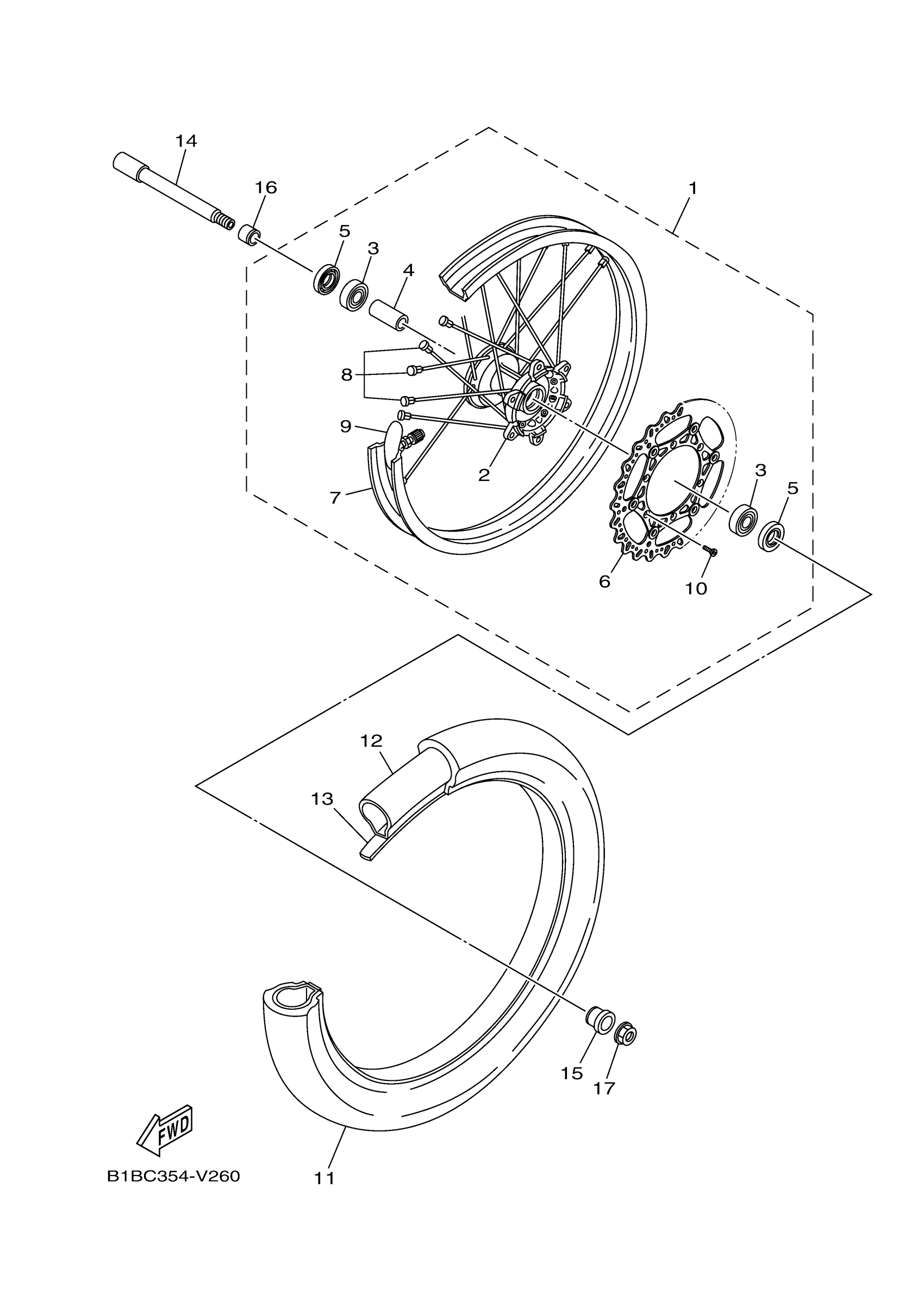 14
16
1
5
3
4
8
9
2
7
3
5
6
10
12
13
15
17
FWD
B1BC354-V260
11