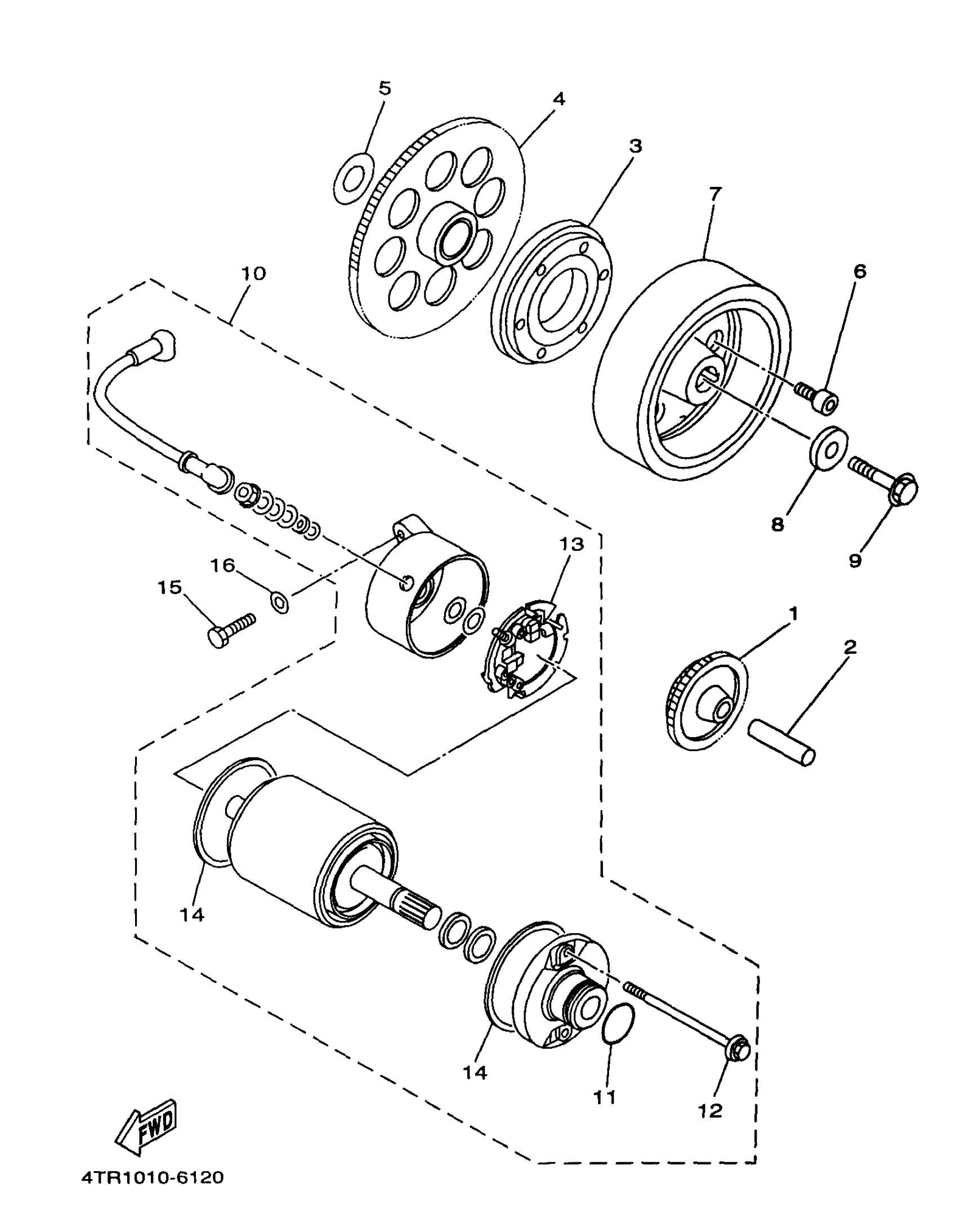 5
4
3
7
10
6
8
9
13
16
15
1
2
14
14
11
12
FWD
4TR1010-6120