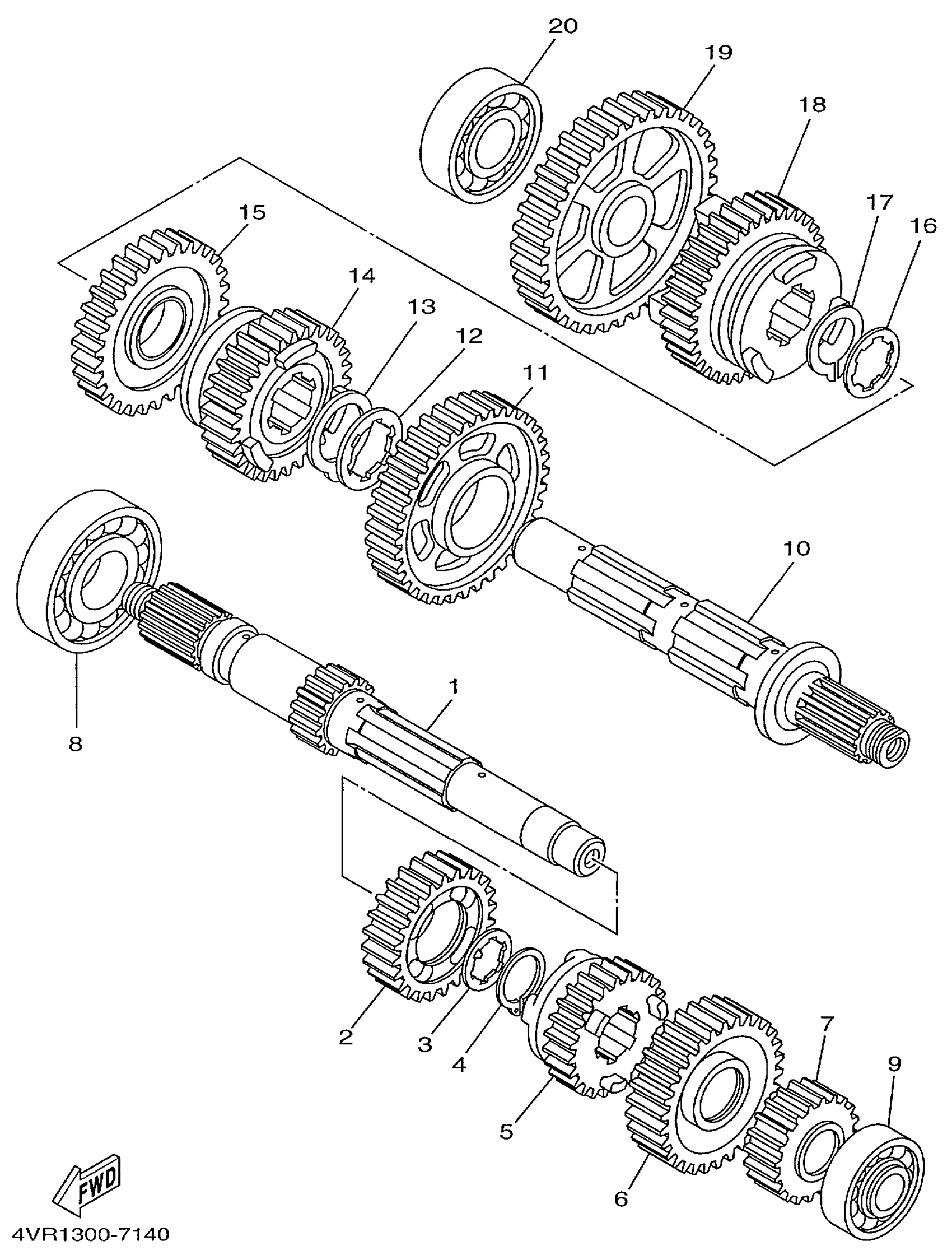 20
19
18
17
16
15
14
13
12
11
10
8
1
2
3
4
5
6
7
9
FWD
4VR1300-7140